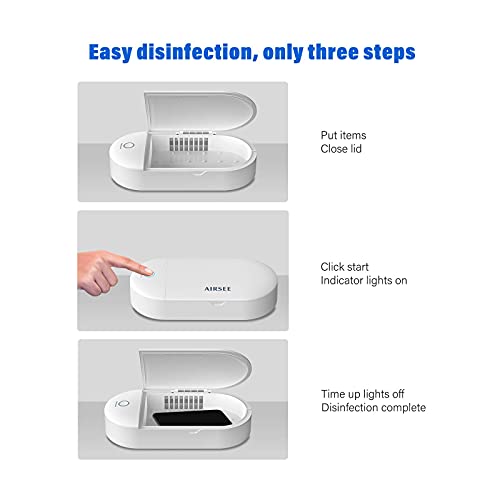 Easy disinfection, only three steps

Put items
Close lid

AIRSEE

Click start
Indicator lights on

Time up lights off
Disinfection complete