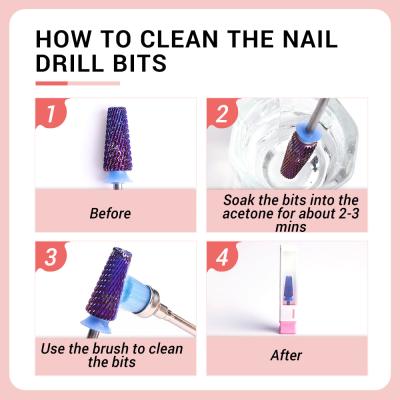 HOW TO CLEAN THE NAIL DRILL BITS

1

Before

2

Soak the bits into the acetone for about 2-3 mins

3

Use the brush to clean the bits

4

After