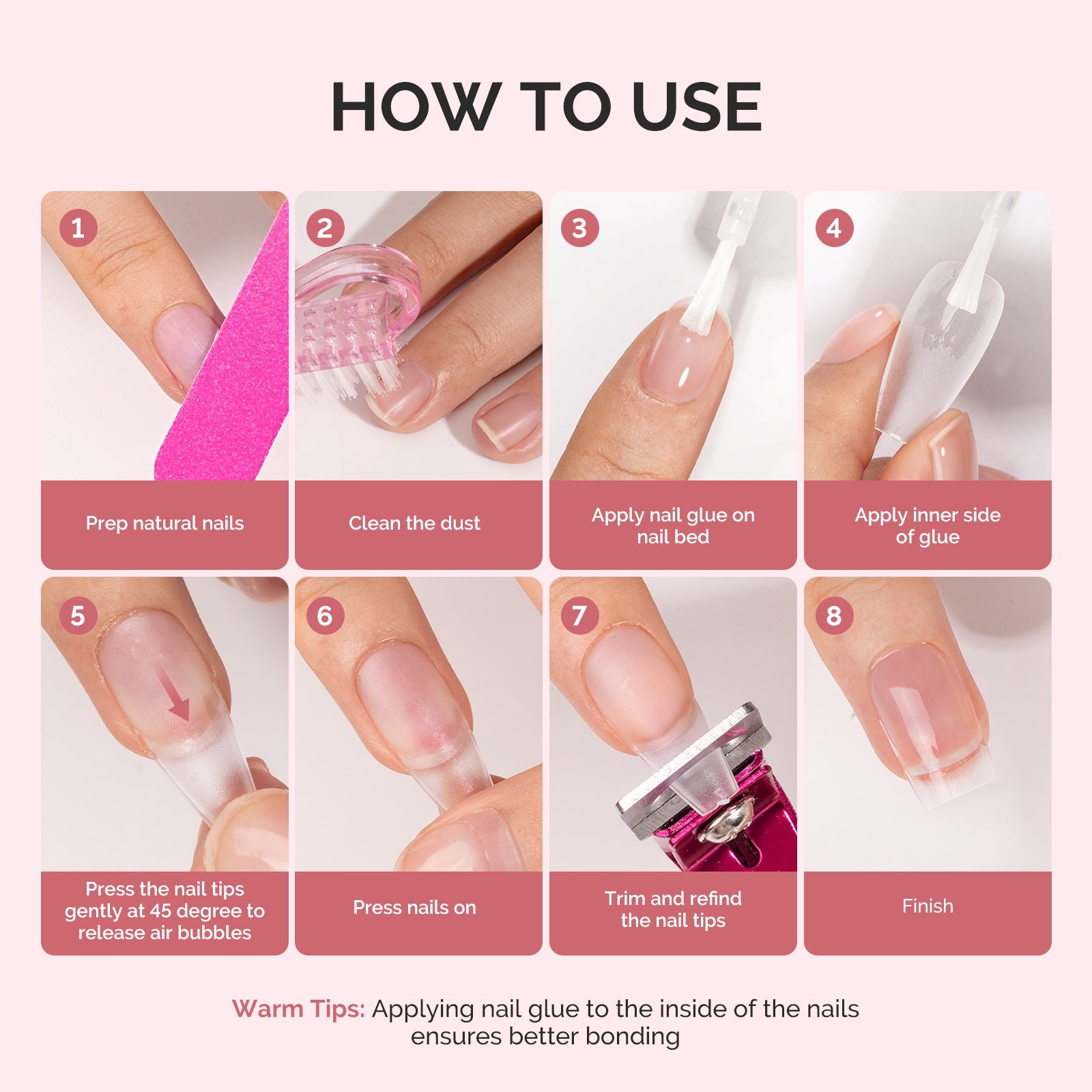 HOW TO USE

1
Prep natural nails

2
Clean the dust

3
Apply nail glue on nail bed

4
Apply inner side of glue

5
Press the nail tips gently at 45 degree to release air bubbles

6
Press nails on

7
Trim and refind the nail tips

8
Finish

Warm Tips: Applying nail glue to the inside of the nails ensures better bonding