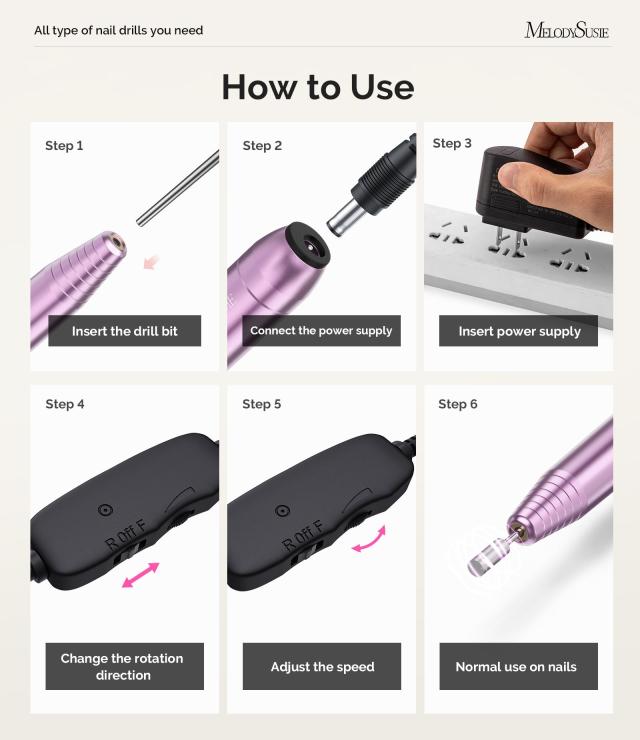 All type of nail drills you need

MELODYSUSIE

How to Use

Step 1

Insert the drill bit

Step 2

Connect the power supply

Step 3

Insert power supply

Step 4

R Off F

Change the rotation direction

Step 5

R Off F

Adjust the speed

Step 6

Normal use on nails