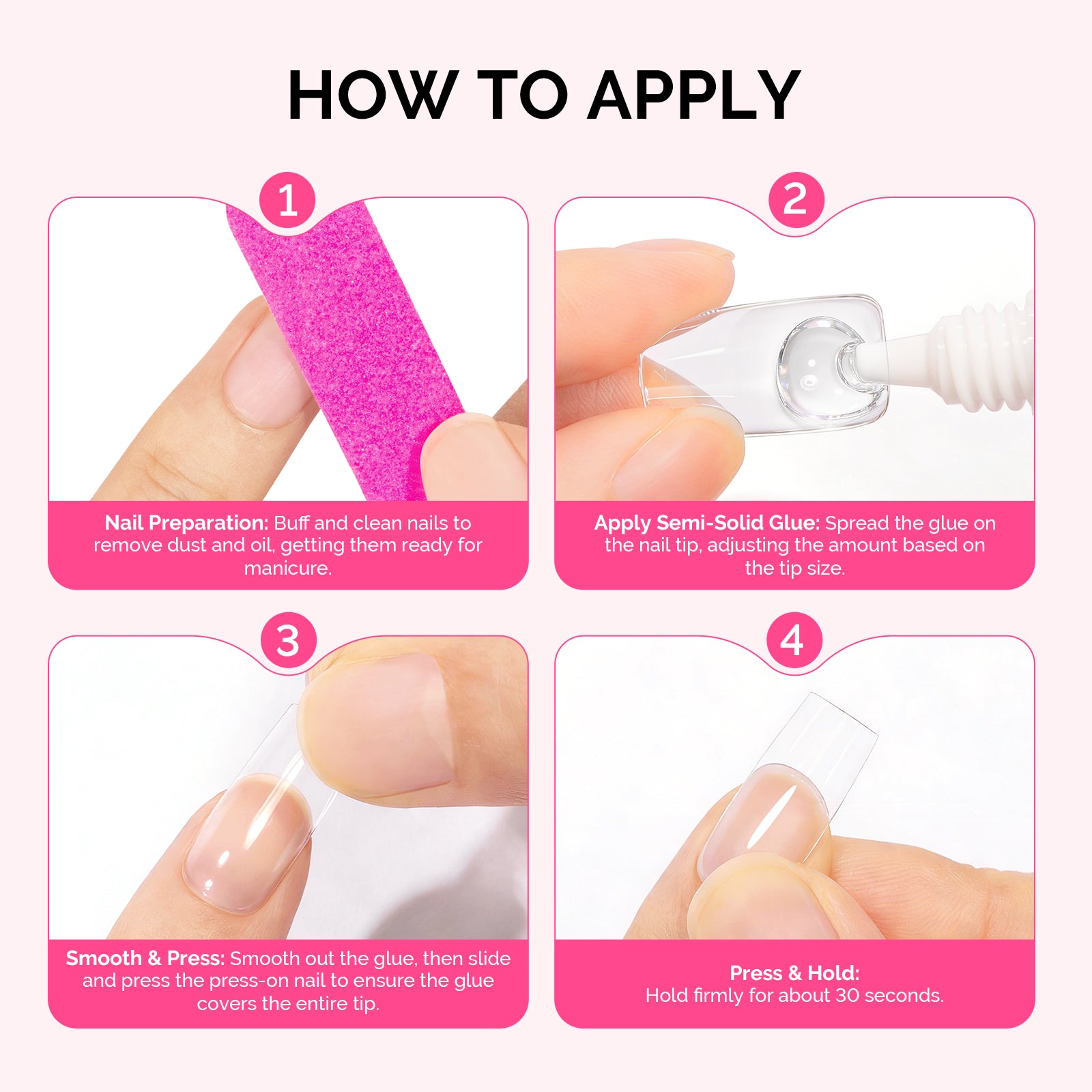 HOW TO APPLY

1

Nail Preparation: Buff and clean nails to remove dust and oil, getting them ready for manicure.

2

Apply Semi-Solid Glue: Spread the glue on the nail tip, adjusting the amount based on the tip size.

3

Smooth & Press: Smooth out the glue, then slide and press the press-on nail to ensure the glue covers the entire tip.

4

Press & Hold:
Hold firmly for about 30 seconds.