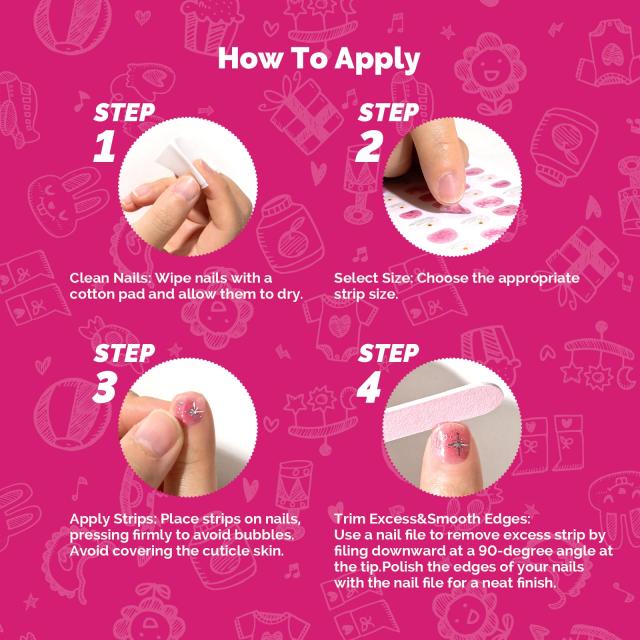 How To Apply

STEP 1

Clean Nails: Wipe nails with a cotton pad and allow them to dry.

STEP 2

Select Size: Choose the appropriate strip size.

STEP 3

Apply Strips: Place strips on nails, pressing firmly to avoid bubbles. Avoid covering the cuticle skin.

STEP 4

Trim Excess&Smooth Edges: Use a nail file to remove excess strip by filing downward at a 90-degree angle at the tip.Polish the edges of your nails with the nail file for a neat finish.