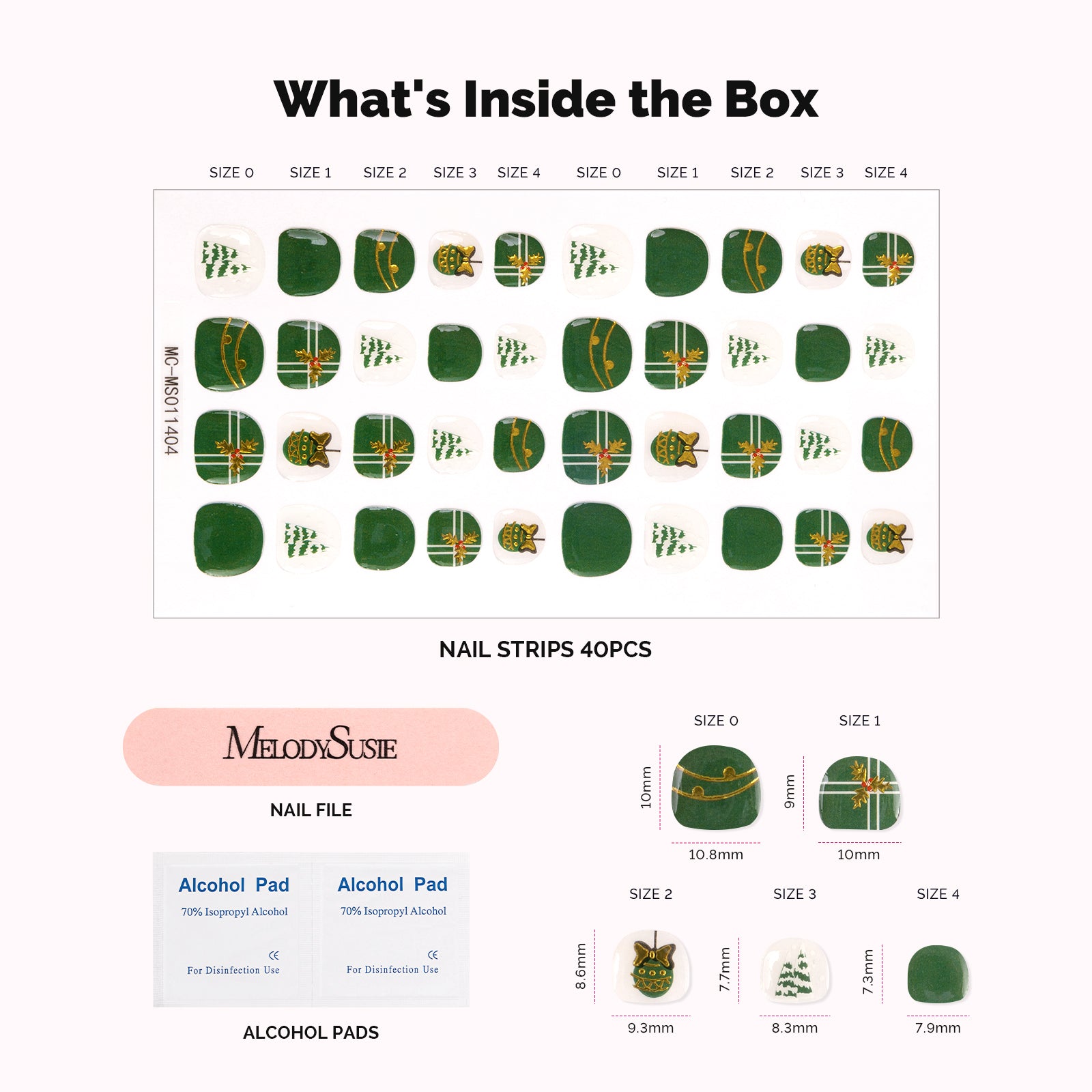 What's Inside the Box

SIZE 0 SIZE 1 SIZE 2 SIZE 3 SIZE 4 SIZE 0 SIZE 1 SIZE 2 SIZE 3 SIZE 4

MC-MS011404

NAIL STRIPS 40PCS

MELODYSUSIE

NAIL FILE

Alcohol Pad
70% Isopropyl Alcohol
CE
For Disinfection Use

Alcohol Pad
70% Isopropyl Alcohol
CE
For Disinfection Use

ALCOHOL PADS

SIZE 0
10mm
10.8mm

SIZE 1
9mm
10mm

SIZE 2
8.6mm
9.3mm

SIZE 3
7.7mm
8.3mm

SIZE 4
7.3mm
7.9mm