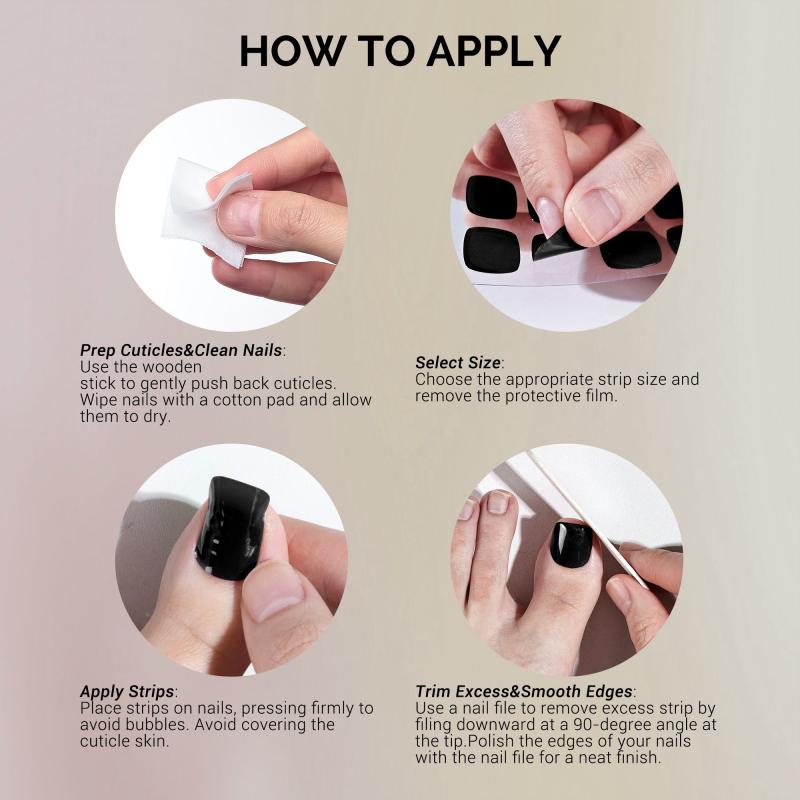 HOW TO APPLY

Prep Cuticles&Clean Nails:
Use the wooden stick to gently push back cuticles. Wipe nails with a cotton pad and allow them to dry.

Select Size:
Choose the appropriate strip size and remove the protective film.

Apply Strips:
Place strips on nails, pressing firmly to avoid bubbles. Avoid covering the cuticle skin.

Trim Excess&Smooth Edges:
Use a nail file to remove excess strip by filing downward at a 90-degree angle at the tip.Polish the edges of your nails with the nail file for a neat finish.