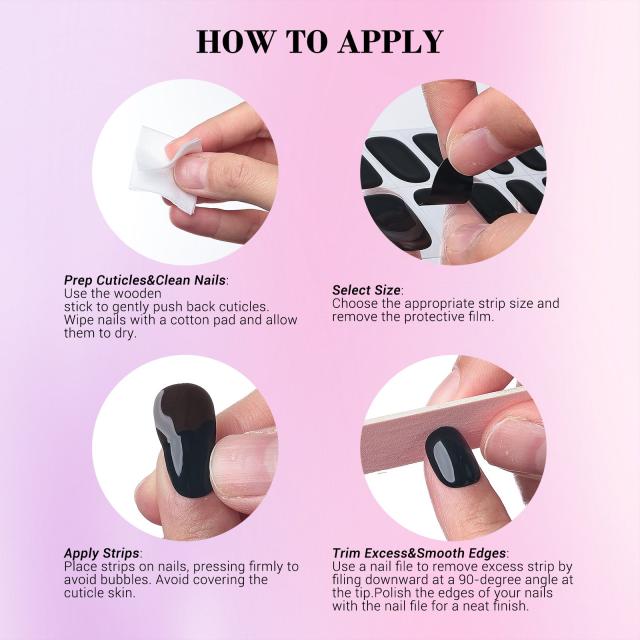 HOW TO APPLY

Prep Cuticles&Clean Nails:
Use the wooden
stick to gently push back cuticles. Wipe nails with a cotton pad and allow them to dry.

Select Size:
Choose the appropriate strip size and remove the protective film.

Apply Strips:
Place strips on nails, pressing firmly to avoid bubbles. Avoid covering the cuticle skin.

Trim Excess&Smooth Edges:
Use a nail file to remove excess strip by filing downward at a 90-degree angle at the tip.Polish the edges of your nails with the nail file for a neat finish.