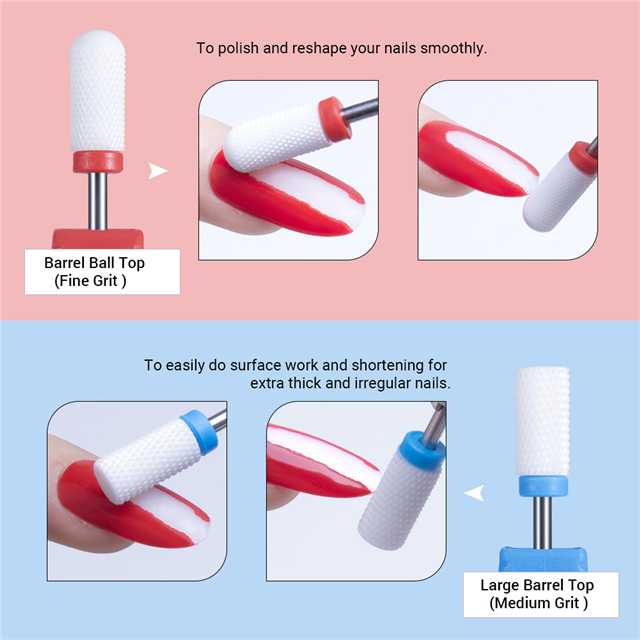 To polish and reshape your nails smoothly.

Barrel Ball Top
(Fine Grit )

To easily do surface work and shortening for extra thick and irregular nails.

Large Barrel Top
(Medium Grit )