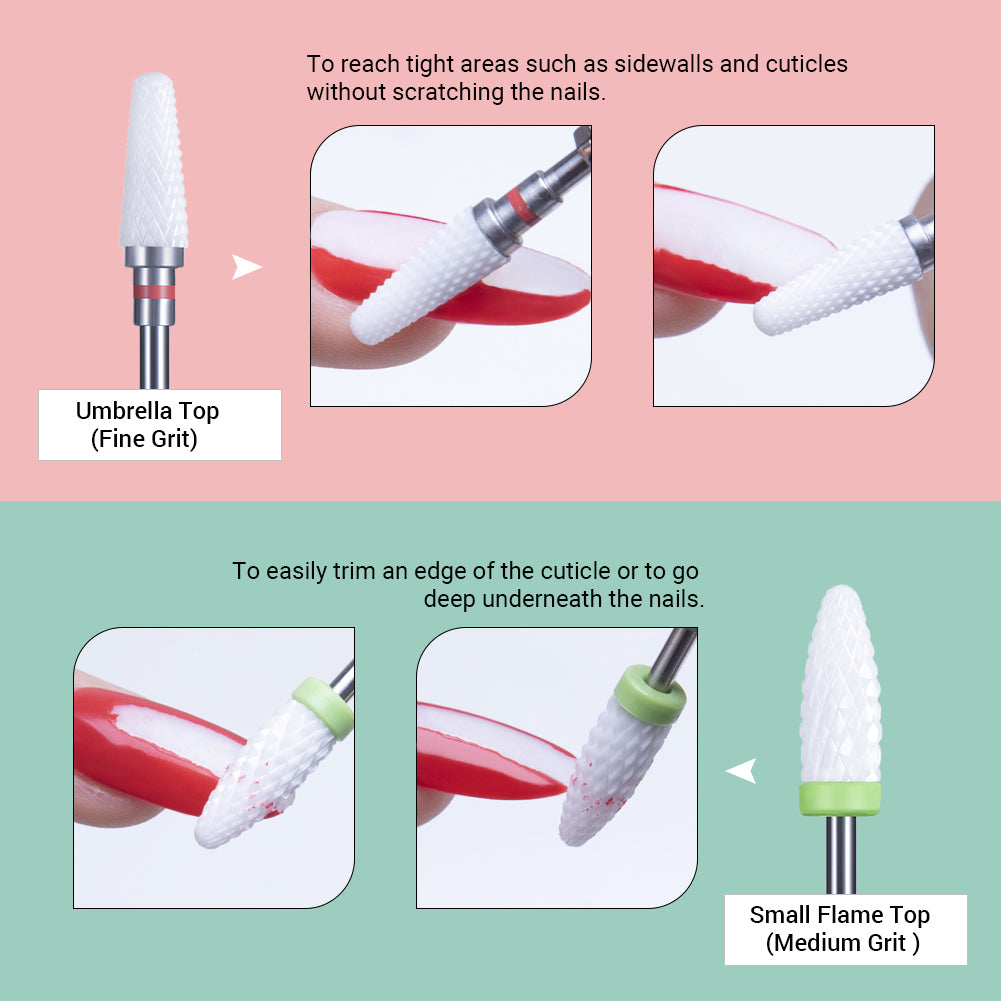 To reach tight areas such as sidewalls and cuticles without scratching the nails.

Umbrella Top
(Fine Grit)

To easily trim an edge of the cuticle or to go deep underneath the nails.

Small Flame Top
(Medium Grit )