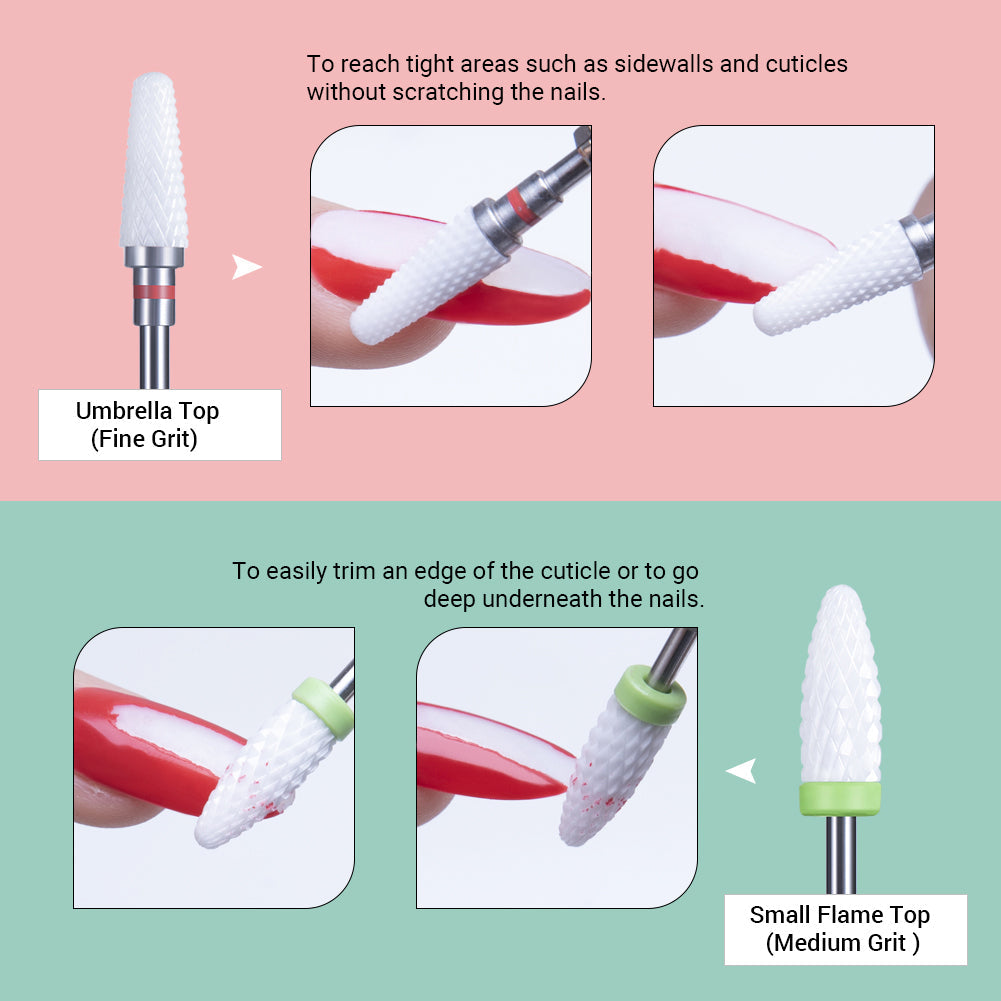 To reach tight areas such as sidewalls and cuticles without scratching the nails.

Umbrella Top
(Fine Grit)

To easily trim an edge of the cuticle or to go deep underneath the nails.

Small Flame Top
(Medium Grit )