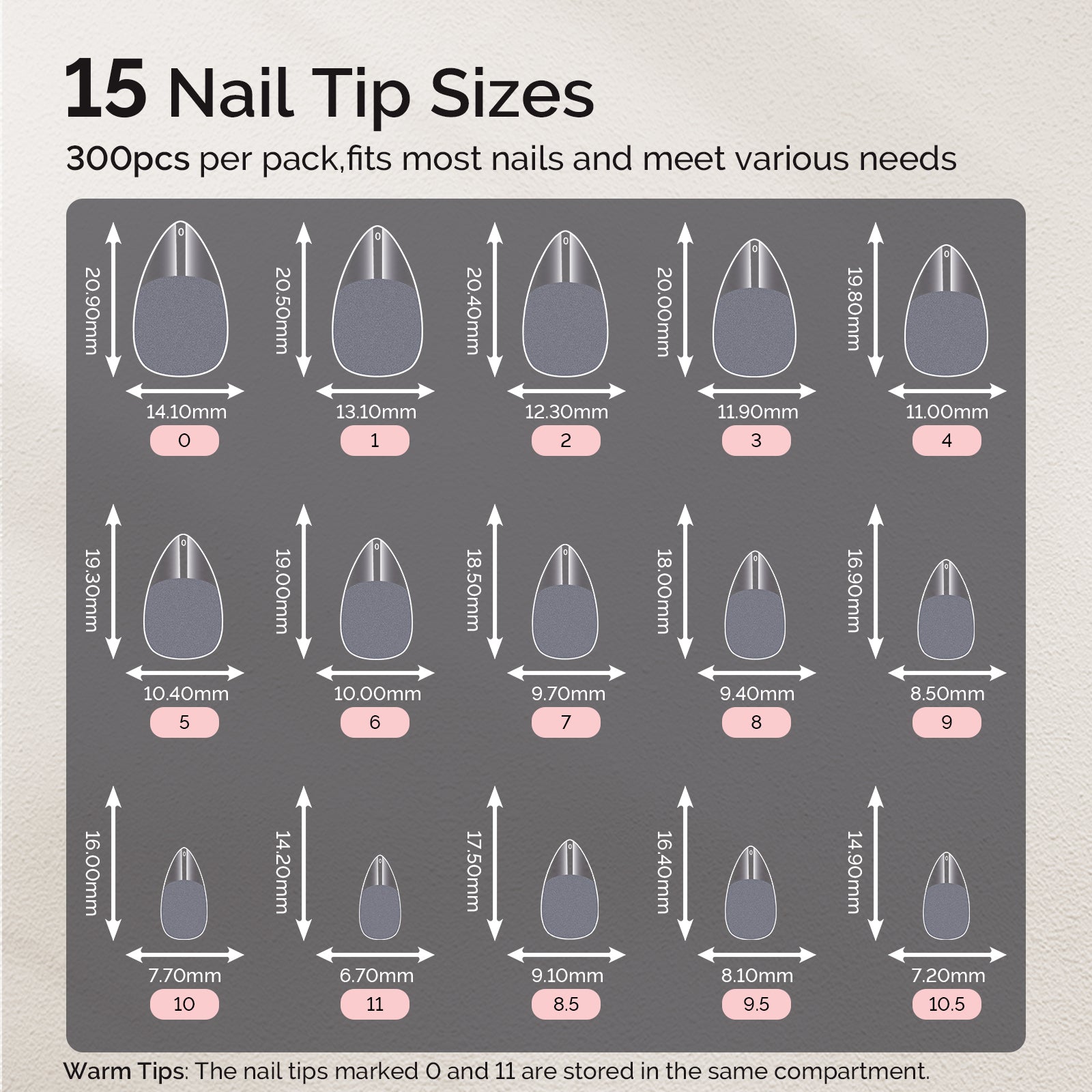 15 Nail Tip Sizes

300pcs per pack,fits most nails and meet various needs

20.90mm
14.10mm
0

20.50mm
13.10mm
1

20.40mm
12.30mm
2

20.00mm
11.90mm
3

19.80mm
11.00mm
4

19.30mm
10.40mm
5

19.00mm
10.00mm
6

18.50mm
9.70mm
7

18.00mm
9.40mm
8

16.90mm
8.50mm
9

16.00mm
7.70mm
10

14.20mm
6.70mm
11

17.50mm
9.10mm
8.5

16.40mm
8.10mm
9.5

14.90mm
7.20mm
10.5

Warm Tips: The nail tips marked 0 and 11 are stored in the same compartment.