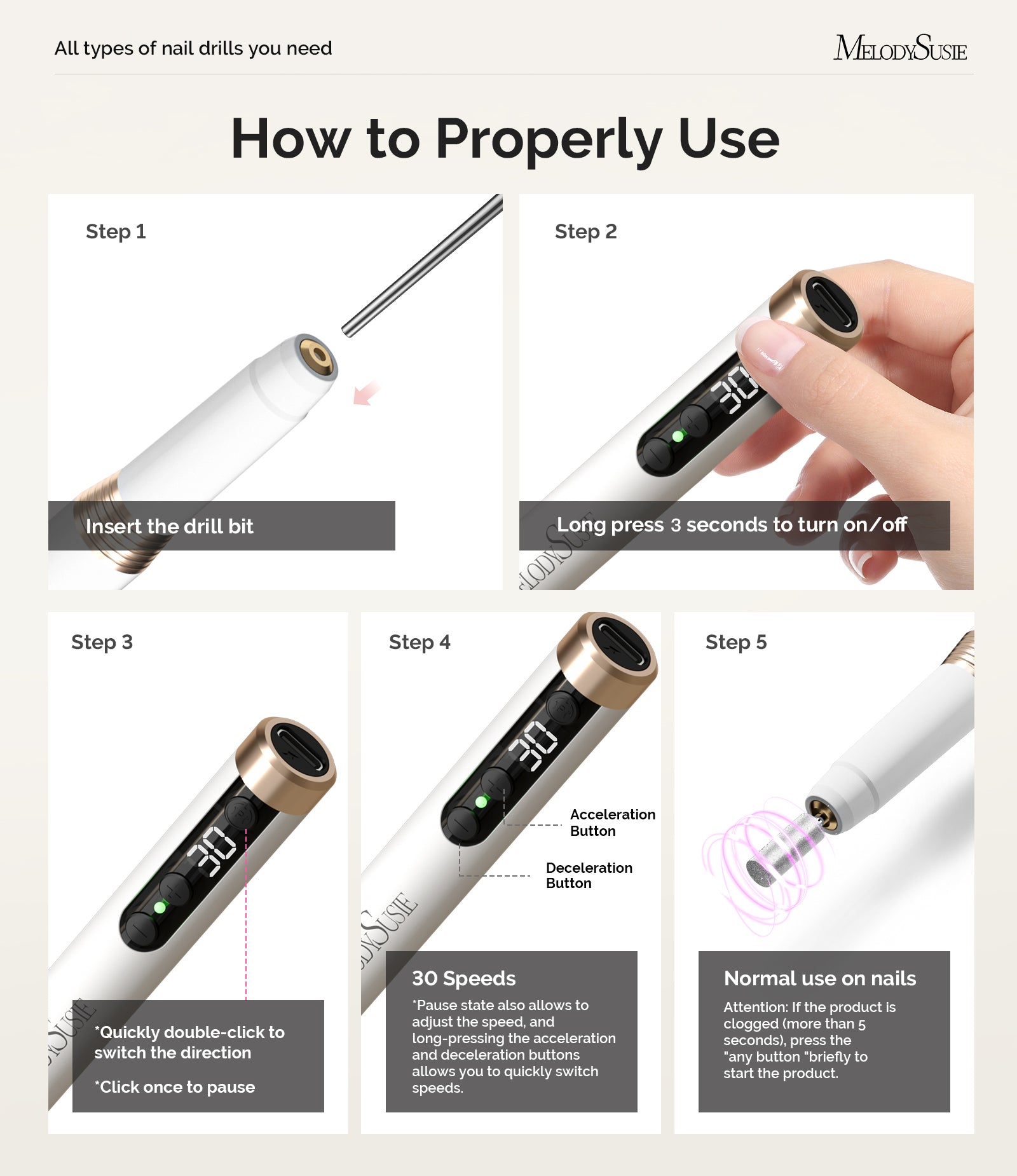 All types of nail drills you need

MELODYSUSIE

How to Properly Use

Step 1

Insert the drill bit

Step 2

30

Long press 3 seconds to turn on/off

Step 3

30

*Quickly double-click to switch the direction

*Click once to pause

Step 4

30

Acceleration Button

Deceleration Button

30 Speeds

*Pause state also allows to adjust the speed, and long-pressing the acceleration and deceleration buttons allows you to quickly switch speeds.

Step 5

Normal use on nails

Attention: If the product is clogged (more than 5 seconds), press the "any button "briefly to start the product.