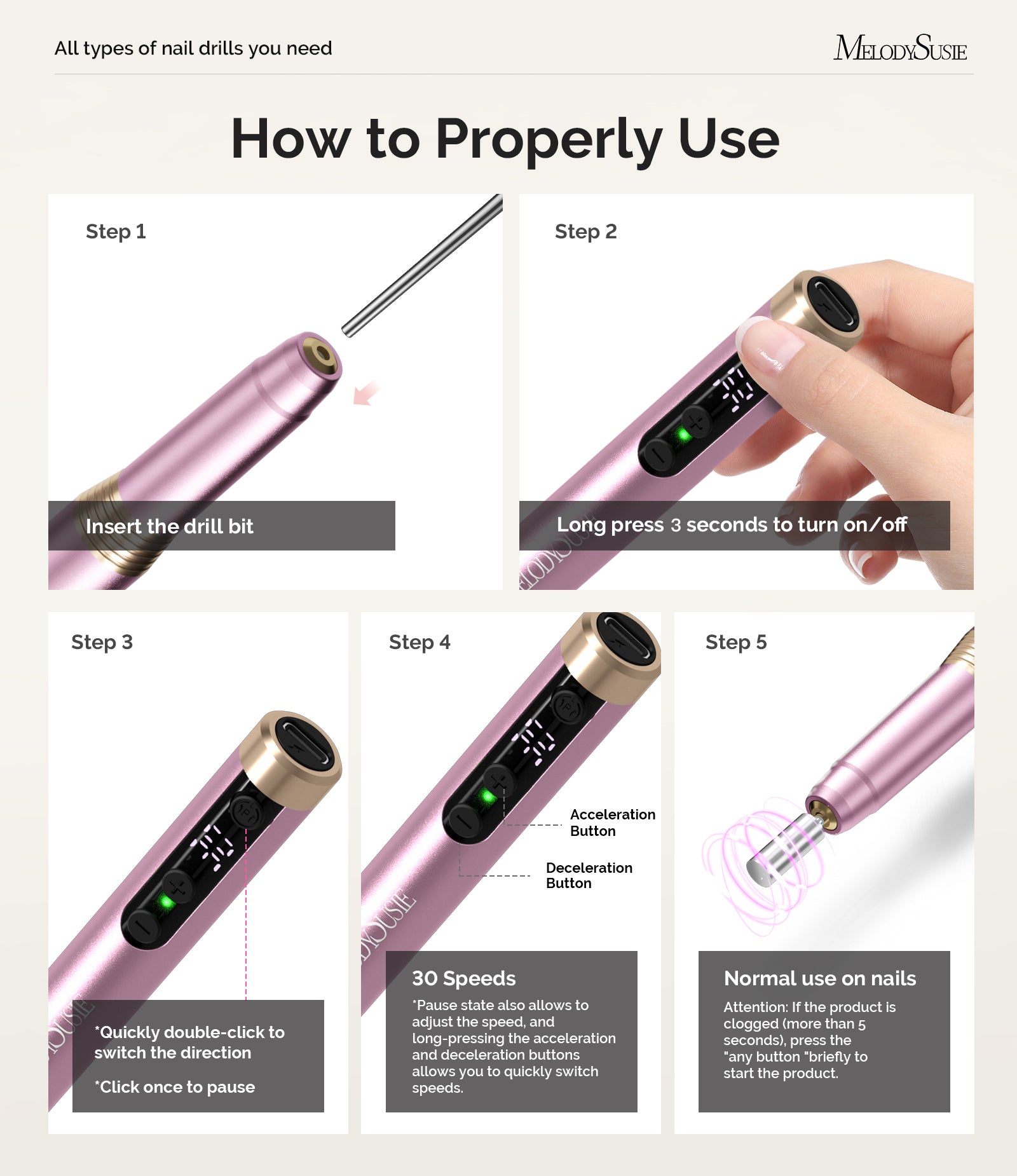 All types of nail drills you need

MELODYSUSIE

How to Properly Use

Step 1

Insert the drill bit

Step 2

Long press 3 seconds to turn on/off

Step 3

*Quickly double-click to switch the direction

*Click once to pause

Step 4

Acceleration Button

Deceleration Button

30 Speeds

*Pause state also allows to adjust the speed, and long-pressing the acceleration and deceleration buttons allows you to quickly switch speeds.

Step 5

Normal use on nails

Attention: If the product is clogged (more than 5 seconds), press the "any button "briefly to start the product.