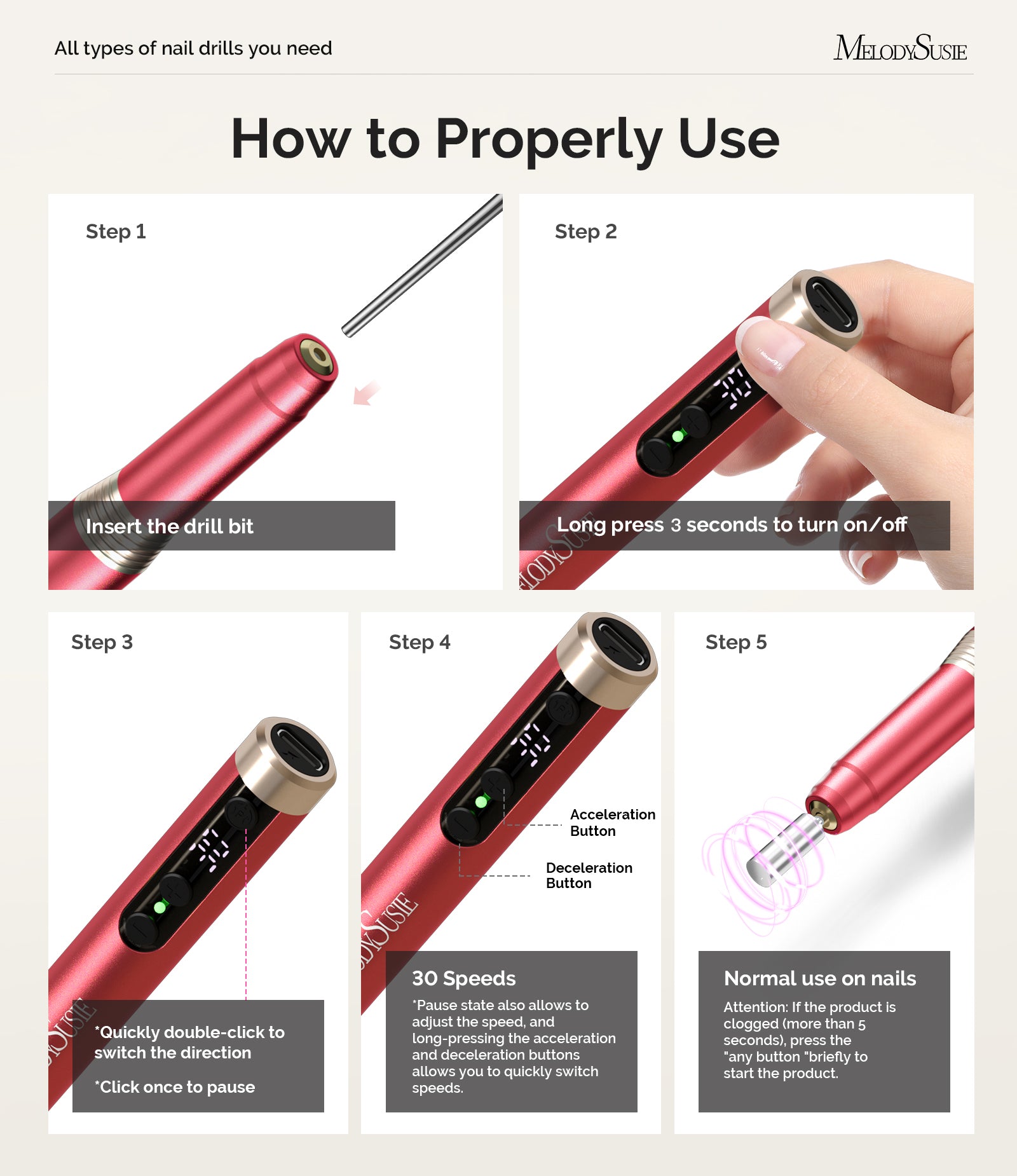 All types of nail drills you need

MELODYSUSIE

How to Properly Use

Step 1

Insert the drill bit

Step 2

Long press 3 seconds to turn on/off

Step 3

*Quickly double-click to switch the direction

*Click once to pause

Step 4

Acceleration Button

Deceleration Button

30 Speeds

*Pause state also allows to adjust the speed, and long-pressing the acceleration and deceleration buttons allows you to quickly switch speeds.

Step 5

Normal use on nails

Attention: If the product is clogged (more than 5 seconds), press the "any button "briefly to start the product.