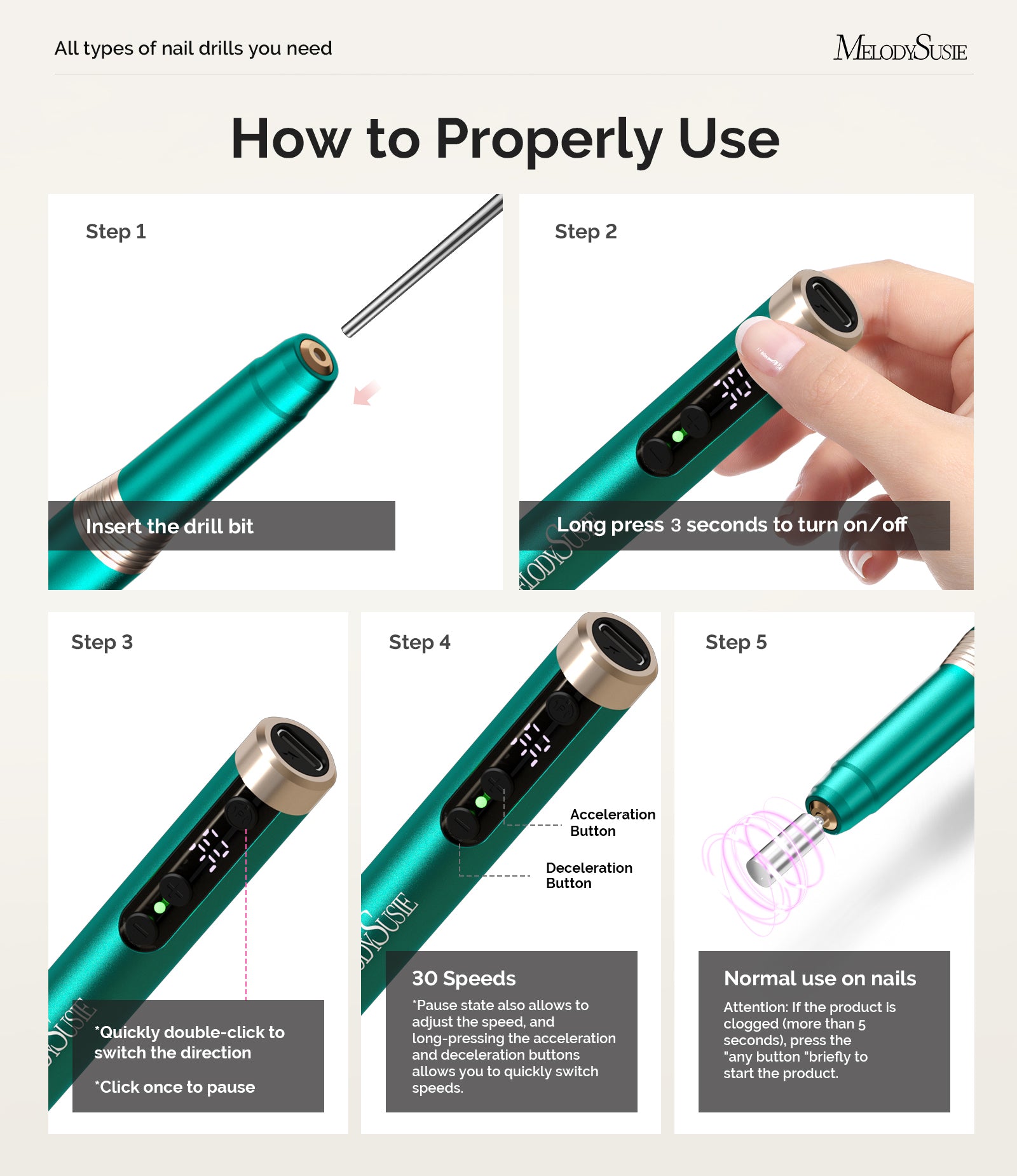 All types of nail drills you need

MELODYSUSIE

How to Properly Use

Step 1

Insert the drill bit

Step 2

Long press 3 seconds to turn on/off

Step 3

*Quickly double-click to switch the direction

*Click once to pause

Step 4

Acceleration Button

Deceleration Button

30 Speeds

*Pause state also allows to adjust the speed, and long-pressing the acceleration and deceleration buttons allows you to quickly switch speeds.

Step 5

Normal use on nails

Attention: If the product is clogged (more than 5 seconds), press the "any button "briefly to start the product.