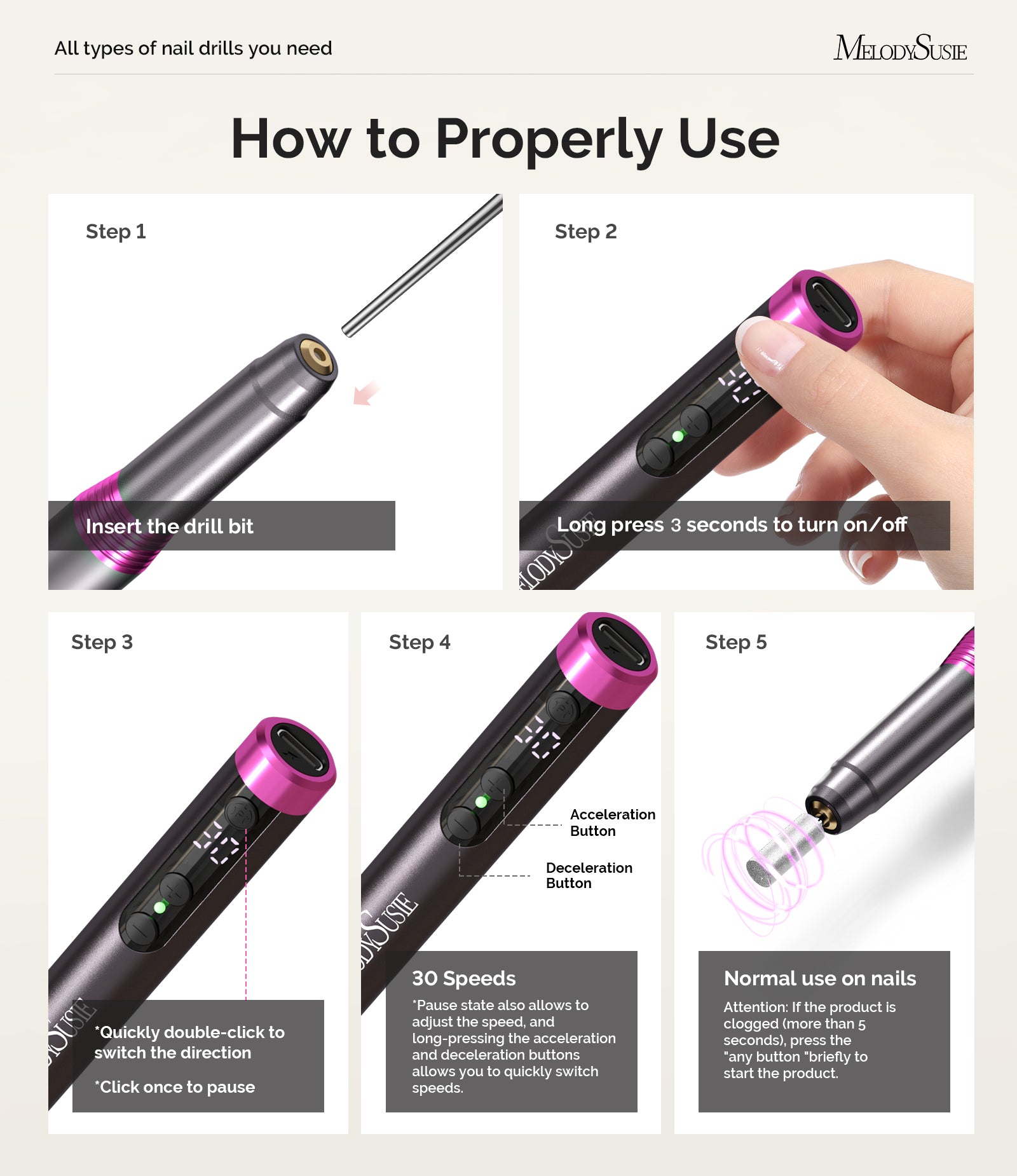 All types of nail drills you need

MELODYSUSIE

How to Properly Use

Step 1

Insert the drill bit

Step 2

Long press 3 seconds to turn on/off

Step 3

*Quickly double-click to switch the direction

*Click once to pause

Step 4

Acceleration Button

Deceleration Button

30 Speeds

*Pause state also allows to adjust the speed, and long-pressing the acceleration and deceleration buttons allows you to quickly switch speeds.

Step 5

Normal use on nails

Attention: If the product is clogged (more than 5 seconds), press the "any button "briefly to start the product.