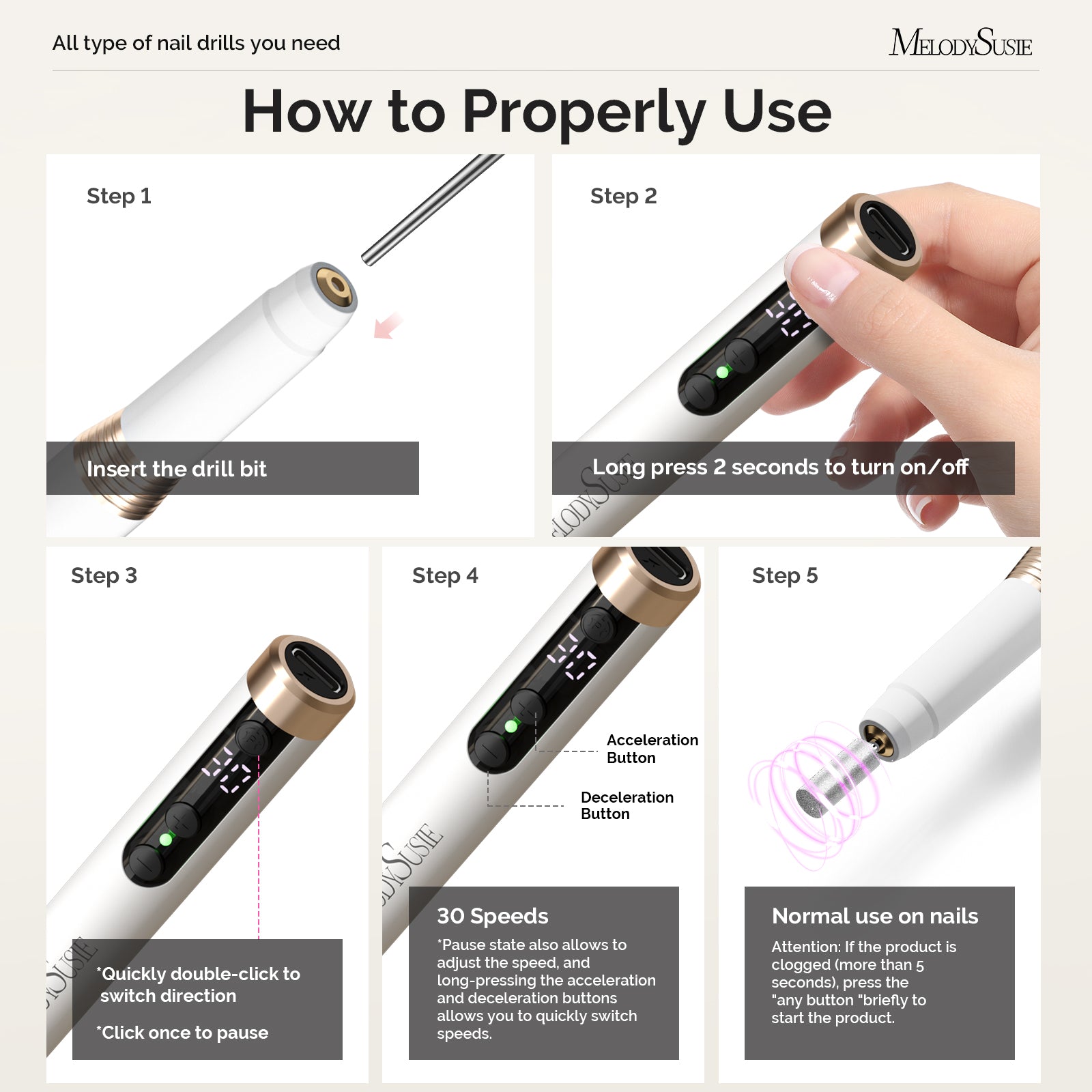 All type of nail drills you need

MELODYSUSIE

How to Properly Use

Step 1

Insert the drill bit

Step 2

Long press 2 seconds to turn on/off

Step 3

*Quickly double-click to switch direction

*Click once to pause

Step 4

Acceleration Button

Deceleration Button

30 Speeds

*Pause state also allows to adjust the speed, and long-pressing the acceleration and deceleration buttons allows you to quickly switch speeds.

Step 5

Normal use on nails

Attention: If the product is clogged (more than 5 seconds), press the "any button "briefly to start the product.