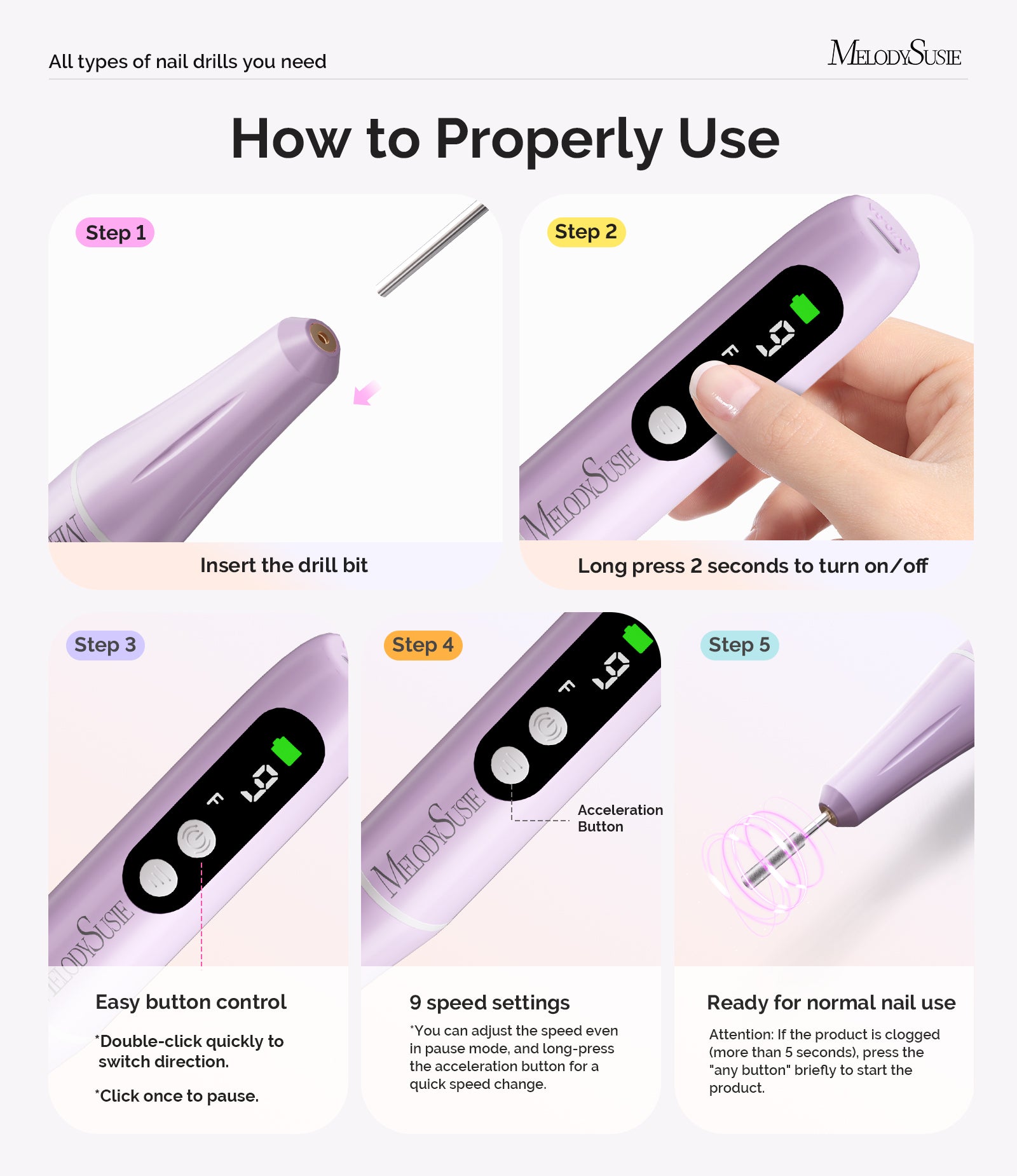 All types of nail drills you need

MELODYSUSIE

How to Properly Use

Step 1

Insert the drill bit

Step 2

F 9

MELODYSUSIE

Long press 2 seconds to turn on/off

Step 3

F 9

MELODYSUSIE

Easy button control

*Double-click quickly to switch direction.

*Click once to pause.

Step 4

F 9

MELODYSUSIE

Acceleration Button

9 speed settings

*You can adjust the speed even in pause mode, and long-press the acceleration button for a quick speed change.

Step 5

Ready for normal nail use

Attention: If the product is clogged (more than 5 seconds), press the "any button" briefly to start the product.