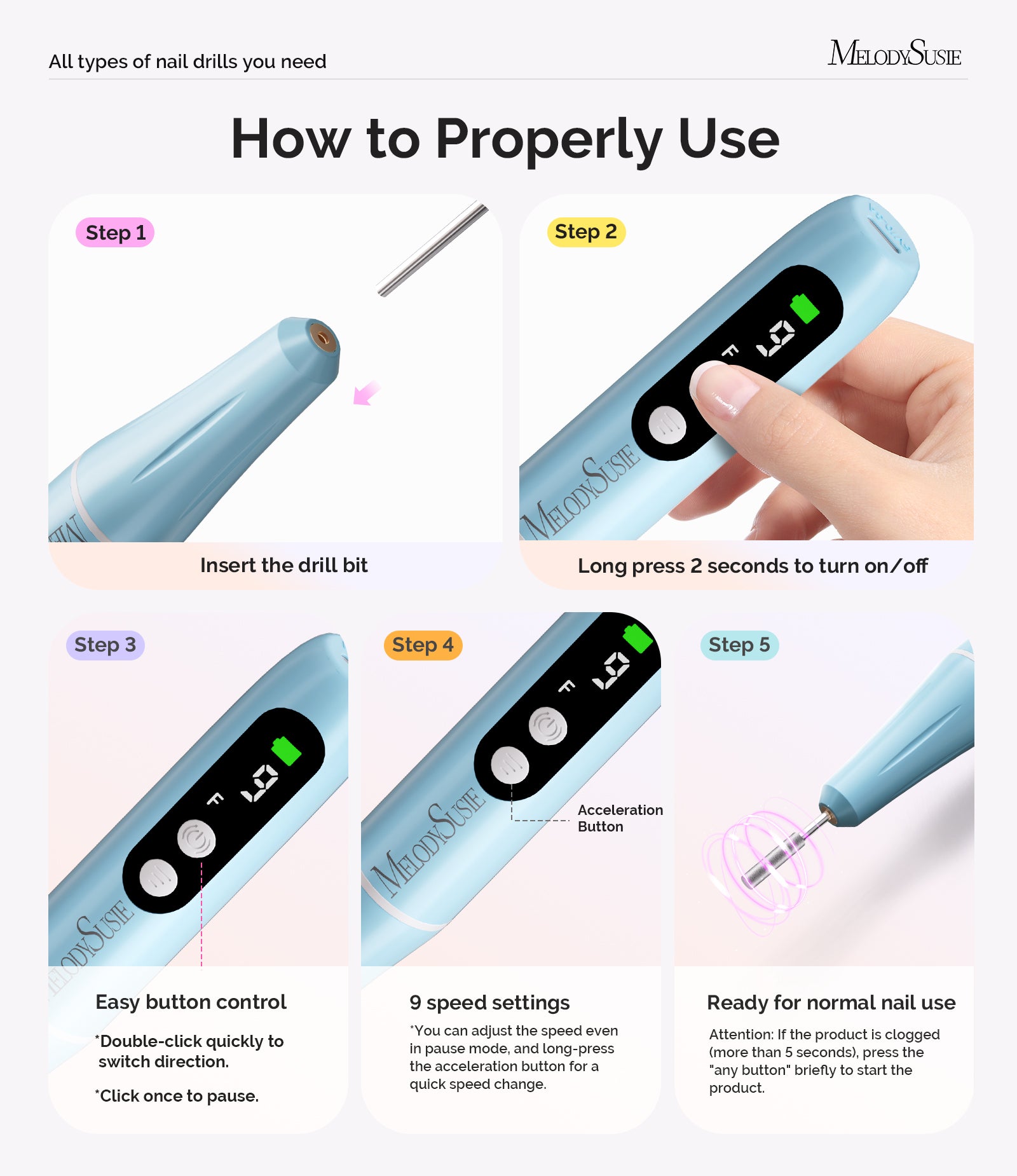 All types of nail drills you need

MELODYSUSIE

How to Properly Use

Step 1

Insert the drill bit

Step 2

F 9

MELODYSUSIE

Long press 2 seconds to turn on/off

Step 3

F 9

MELODYSUSIE

Easy button control

*Double-click quickly to switch direction.

*Click once to pause.

Step 4

F 9

MELODYSUSIE

Acceleration Button

9 speed settings

*You can adjust the speed even in pause mode, and long-press the acceleration button for a quick speed change.

Step 5

Ready for normal nail use

Attention: If the product is clogged (more than 5 seconds), press the "any button" briefly to start the product.