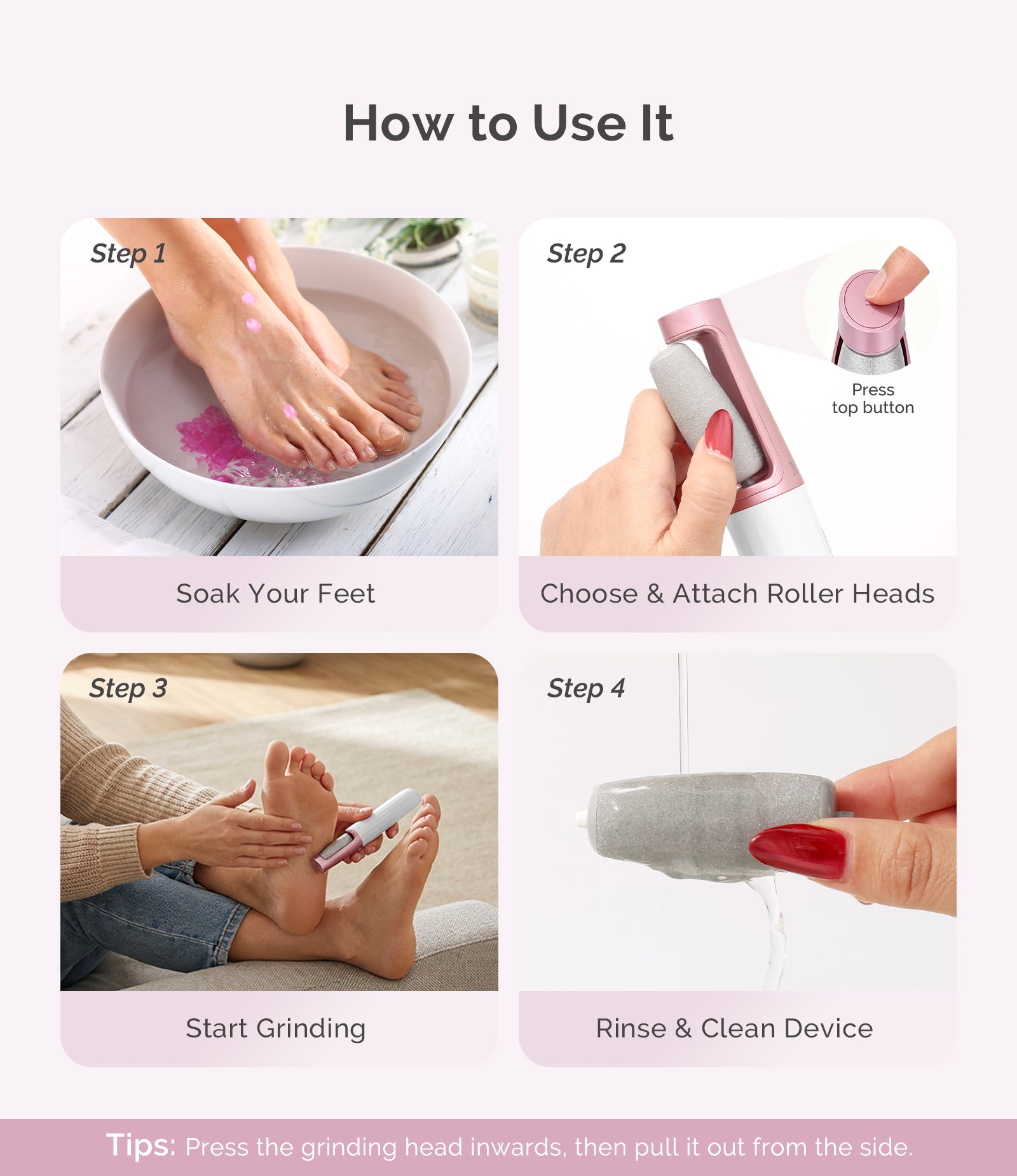 How to Use It

Step 1

Soak Your Feet

Step 2

Press top button

Choose & Attach Roller Heads

Step 3

Start Grinding

Step 4

Rinse & Clean Device

Tips: Press the grinding head inwards, then pull it out from the side.