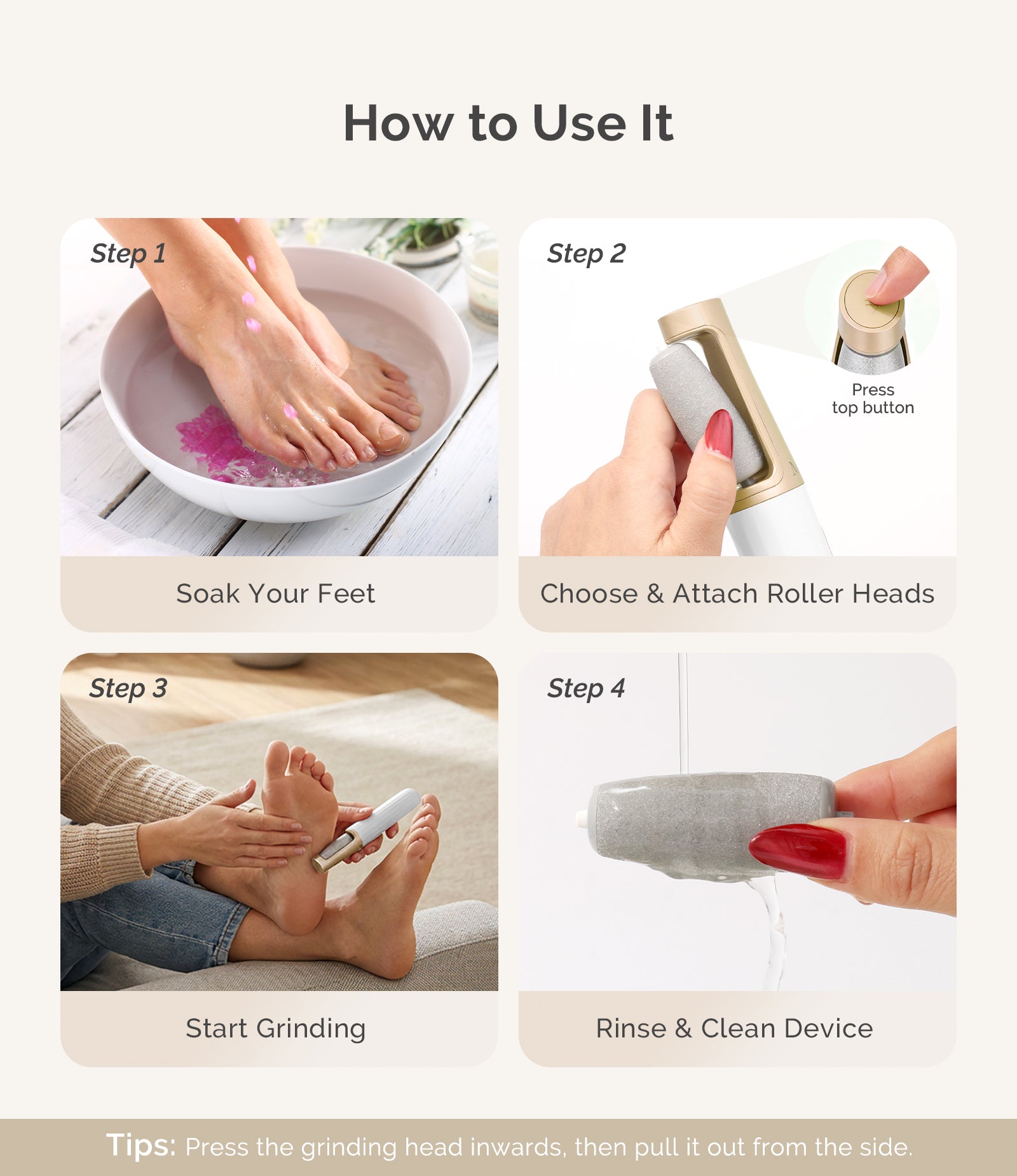 How to Use It

Step 1

Soak Your Feet

Step 2

Press top button

Choose & Attach Roller Heads

Step 3

Start Grinding

Step 4

Rinse & Clean Device

Tips: Press the grinding head inwards, then pull it out from the side.