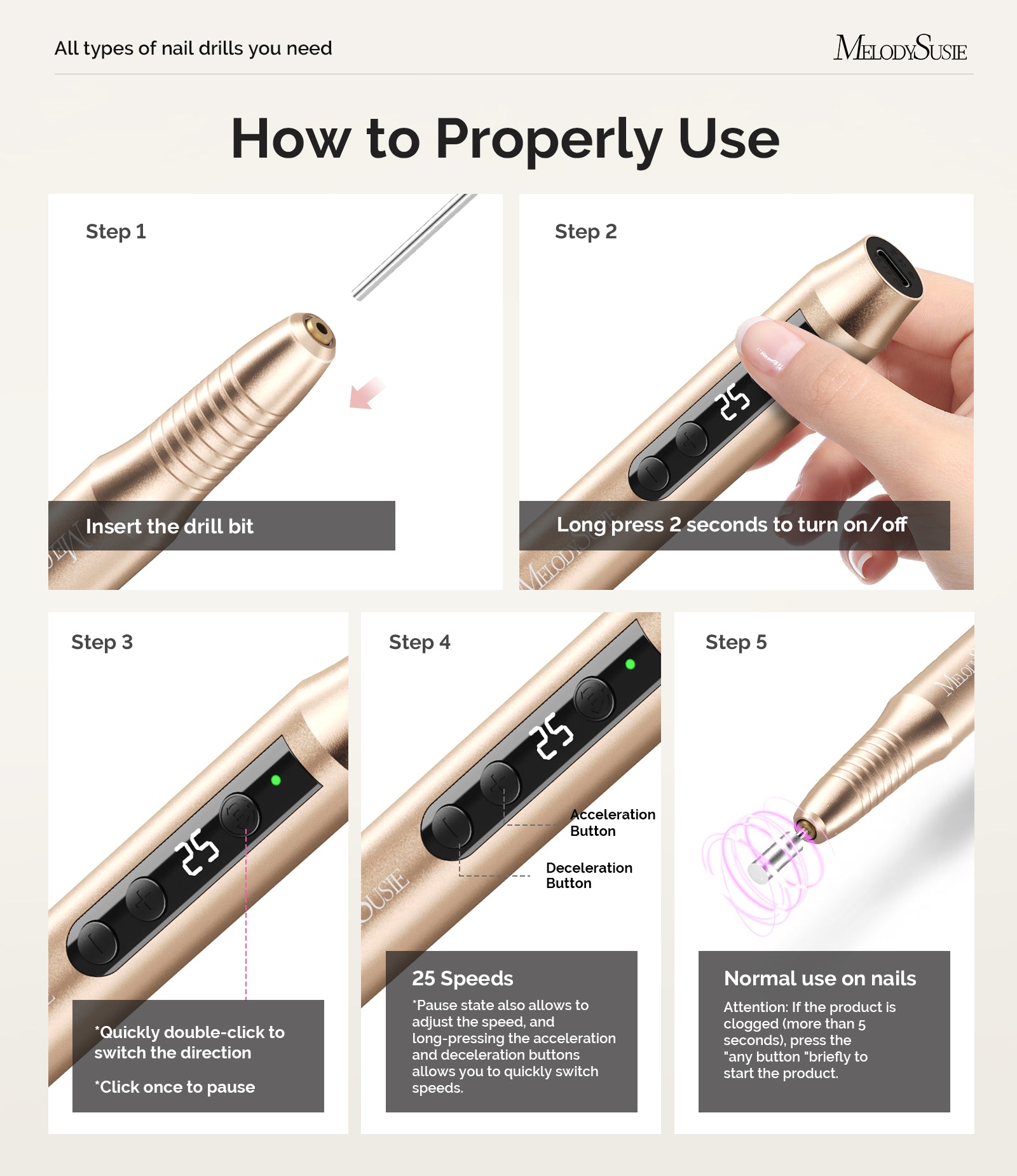 All types of nail drills you need

MELODYSUSIE

How to Properly Use

Step 1

Insert the drill bit

Step 2

25

Long press 2 seconds to turn on/off

Step 3

25

*Quickly double-click to switch the direction

*Click once to pause

Step 4

25

Acceleration Button

Deceleration Button

25 Speeds

*Pause state also allows to adjust the speed, and long-pressing the acceleration and deceleration buttons allows you to quickly switch speeds.

Step 5

Normal use on nails

Attention: If the product is clogged (more than 5 seconds), press the "any button "briefly to start the product.