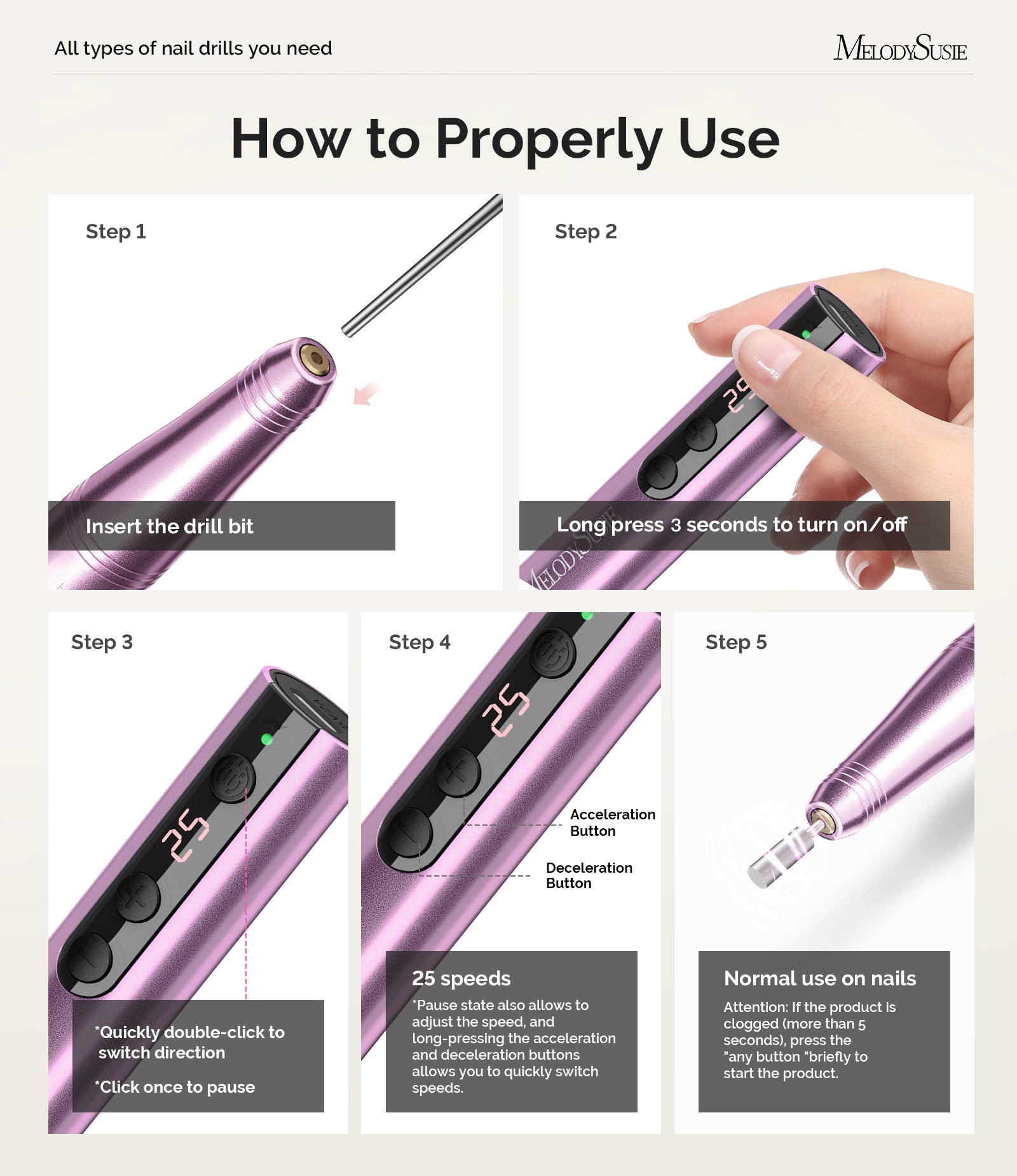 All types of nail drills you need

MELODYSUSIE

How to Properly Use

Step 1

Insert the drill bit

Step 2

Long press 3 seconds to turn on/off

MELODYSUSIE

Step 3

25

*Quickly double-click to switch direction

*Click once to pause

Step 4

25

Acceleration Button

Deceleration Button

25 speeds

*Pause state also allows to adjust the speed, and long-pressing the acceleration and deceleration buttons allows you to quickly switch speeds.

Step 5

Normal use on nails

Attention: If the product is clogged (more than 5 seconds), press the "any button "briefly to start the product.