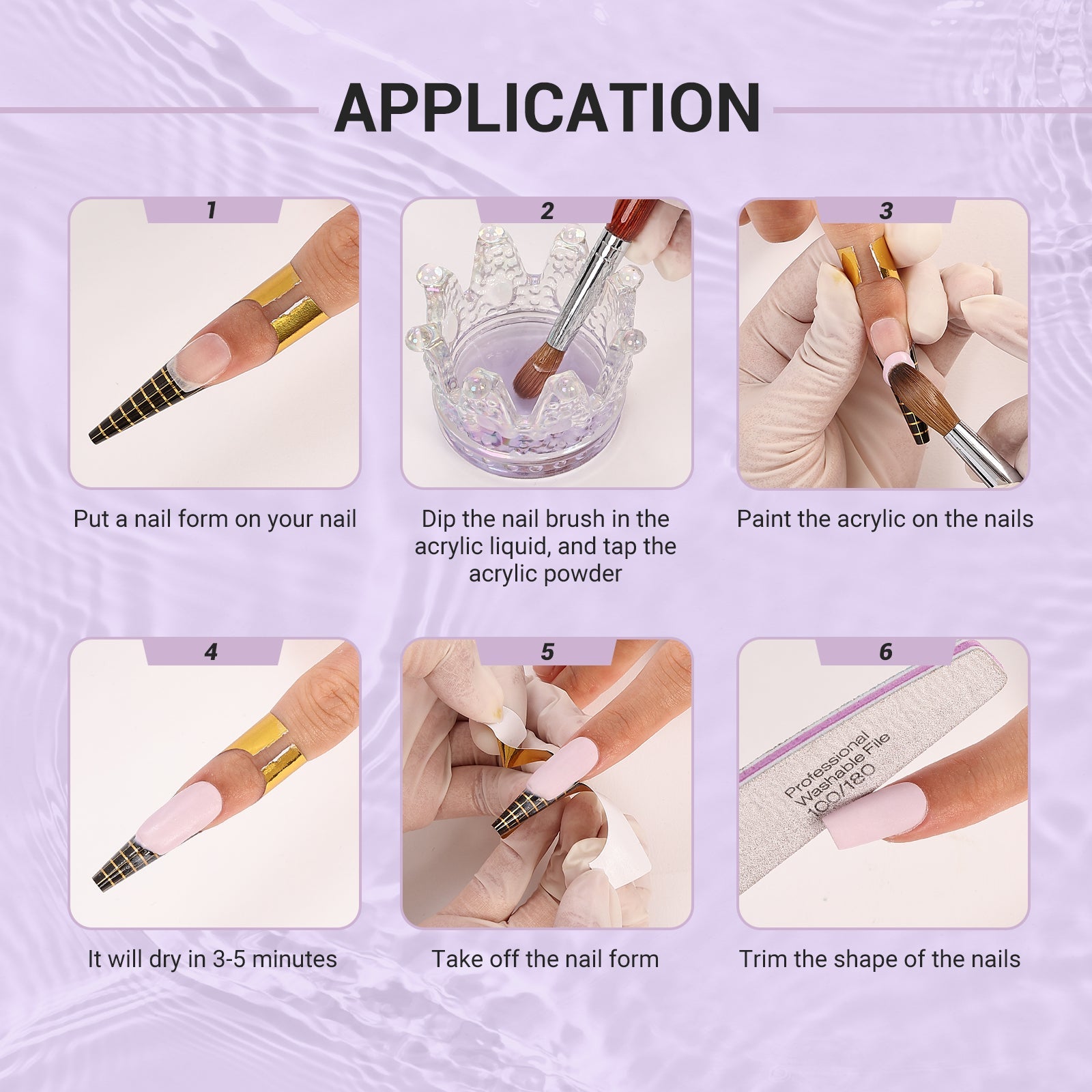 APPLICATION

1

Put a nail form on your nail

2

Dip the nail brush in the acrylic liquid, and tap the acrylic powder

3

Paint the acrylic on the nails

4

It will dry in 3-5 minutes

5

Take off the nail form

6

Professional Washable File 100/180

Trim the shape of the nails