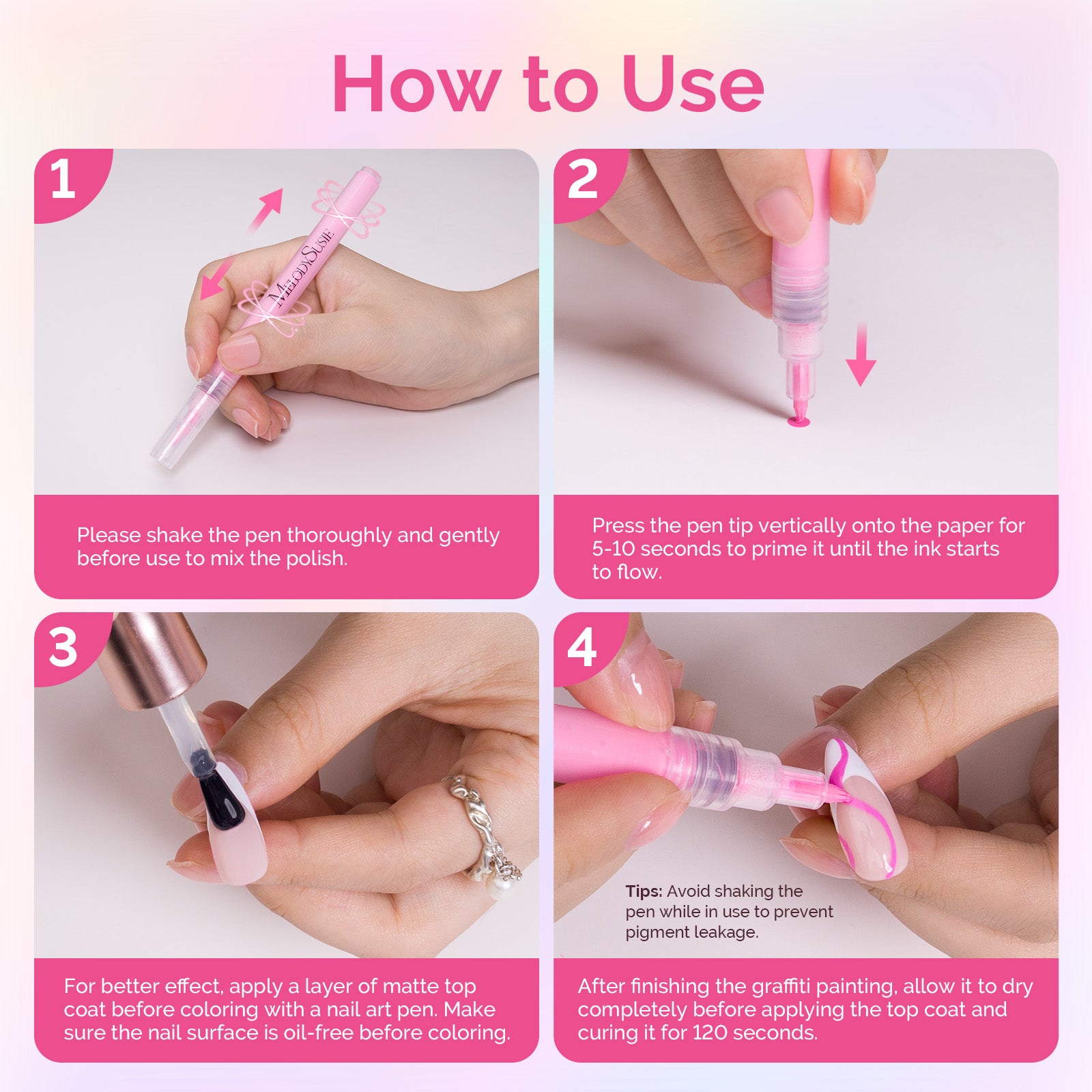 How to Use

1

MelodySusie

Please shake the pen thoroughly and gently before use to mix the polish.

2

Press the pen tip vertically onto the paper for 5-10 seconds to prime it until the ink starts to flow.

3

For better effect, apply a layer of matte top coat before coloring with a nail art pen. Make sure the nail surface is oil-free before coloring.

4

Tips: Avoid shaking the pen while in use to prevent pigment leakage.

After finishing the graffiti painting, allow it to dry completely before applying the top coat and curing it for 120 seconds.