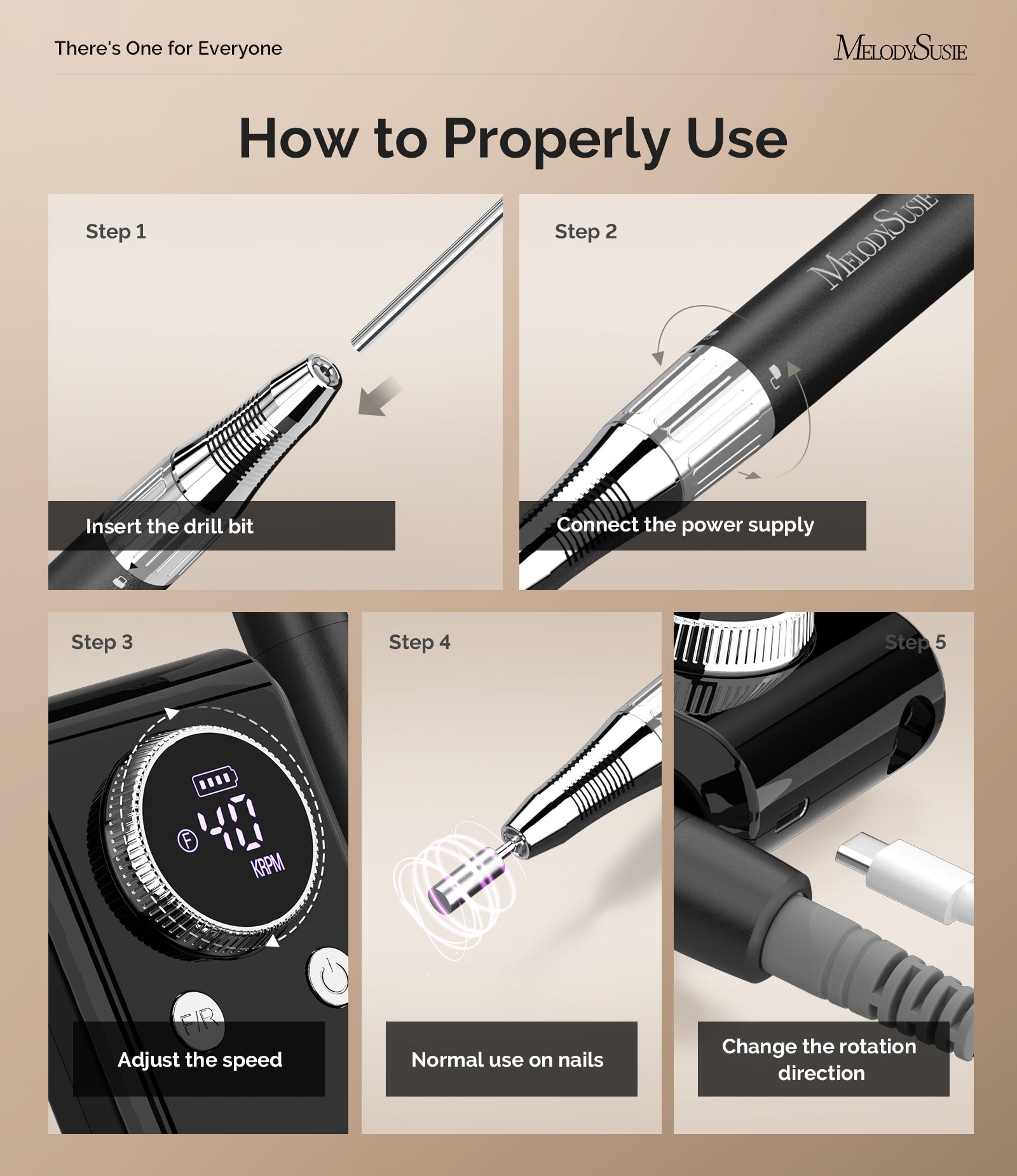 There's One for Everyone

MELODYSUSIE

How to Properly Use

Step 1

Insert the drill bit

Step 2

MELODYSUSIE

Connect the power supply

Step 3

F 40 KRPM

F/R

Adjust the speed

Step 4

Normal use on nails

Step 5

Change the rotation direction