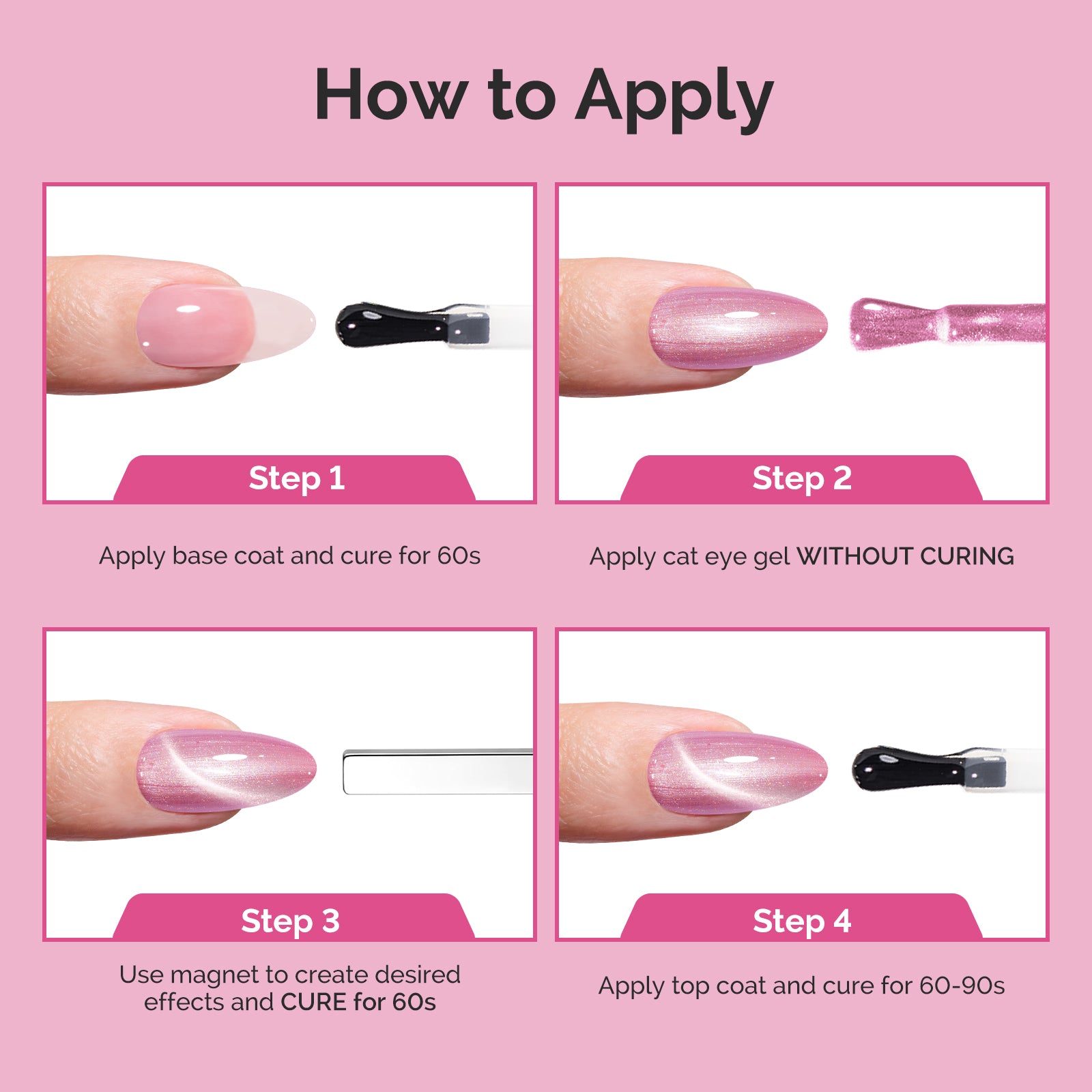 How to Apply

Step 1

Apply base coat and cure for 60s

Step 2

Apply cat eye gel WITHOUT CURING

Step 3

Use magnet to create desired effects and CURE for 60s

Step 4

Apply top coat and cure for 60-90s