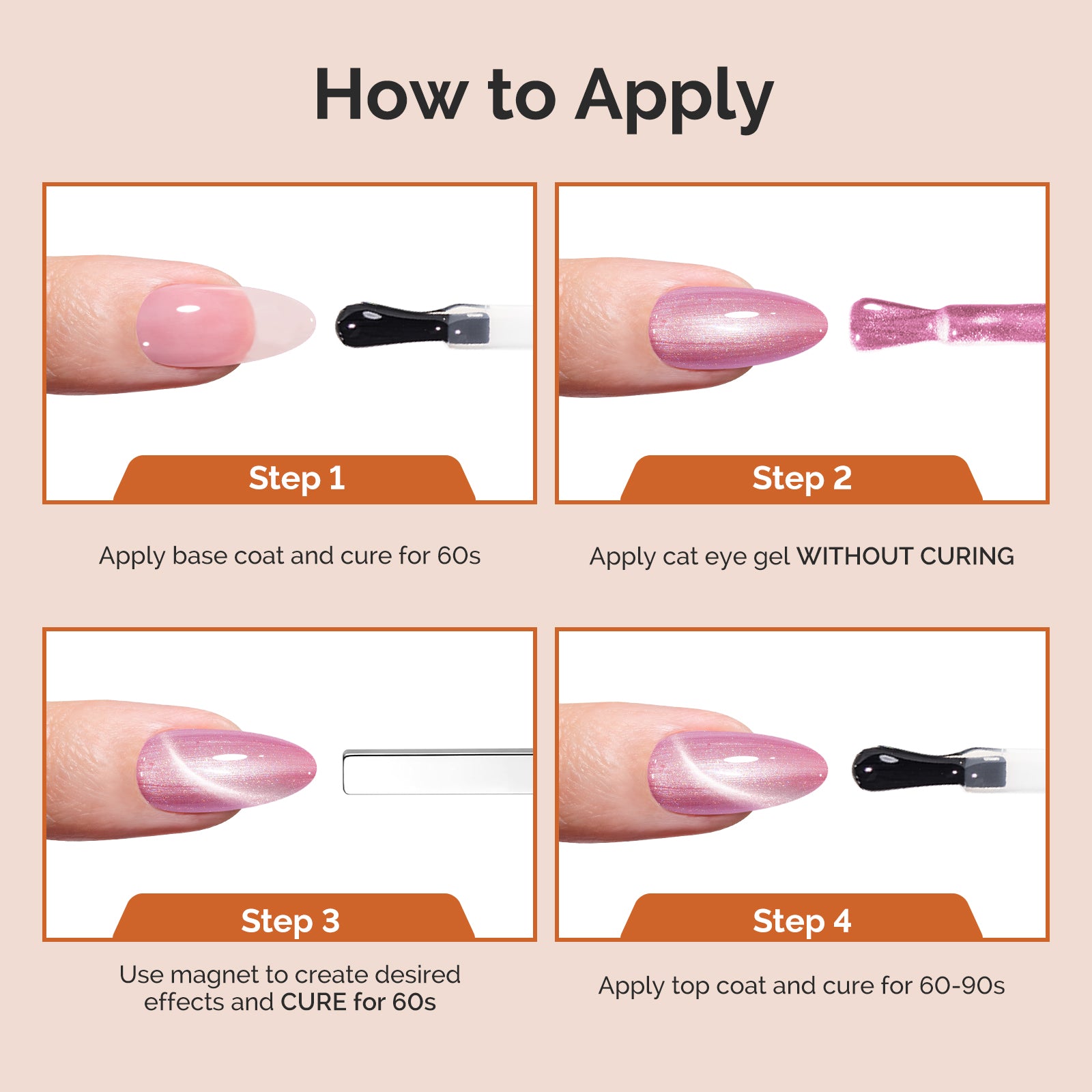 How to Apply

Step 1

Apply base coat and cure for 60s

Step 2

Apply cat eye gel WITHOUT CURING

Step 3

Use magnet to create desired effects and CURE for 60s

Step 4

Apply top coat and cure for 60-90s