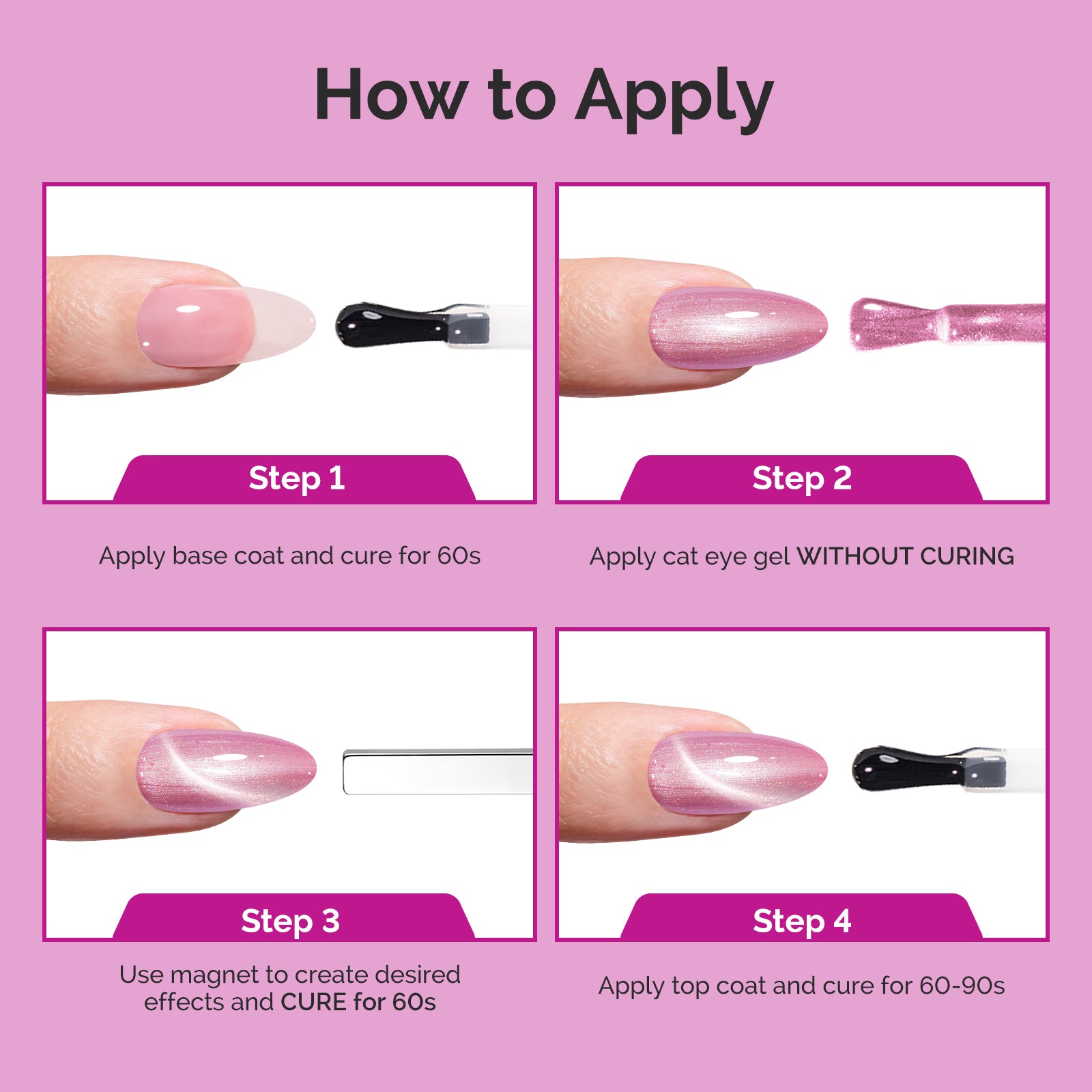 How to Apply

Step 1

Apply base coat and cure for 60s

Step 2

Apply cat eye gel WITHOUT CURING

Step 3

Use magnet to create desired effects and CURE for 60s

Step 4

Apply top coat and cure for 60-90s