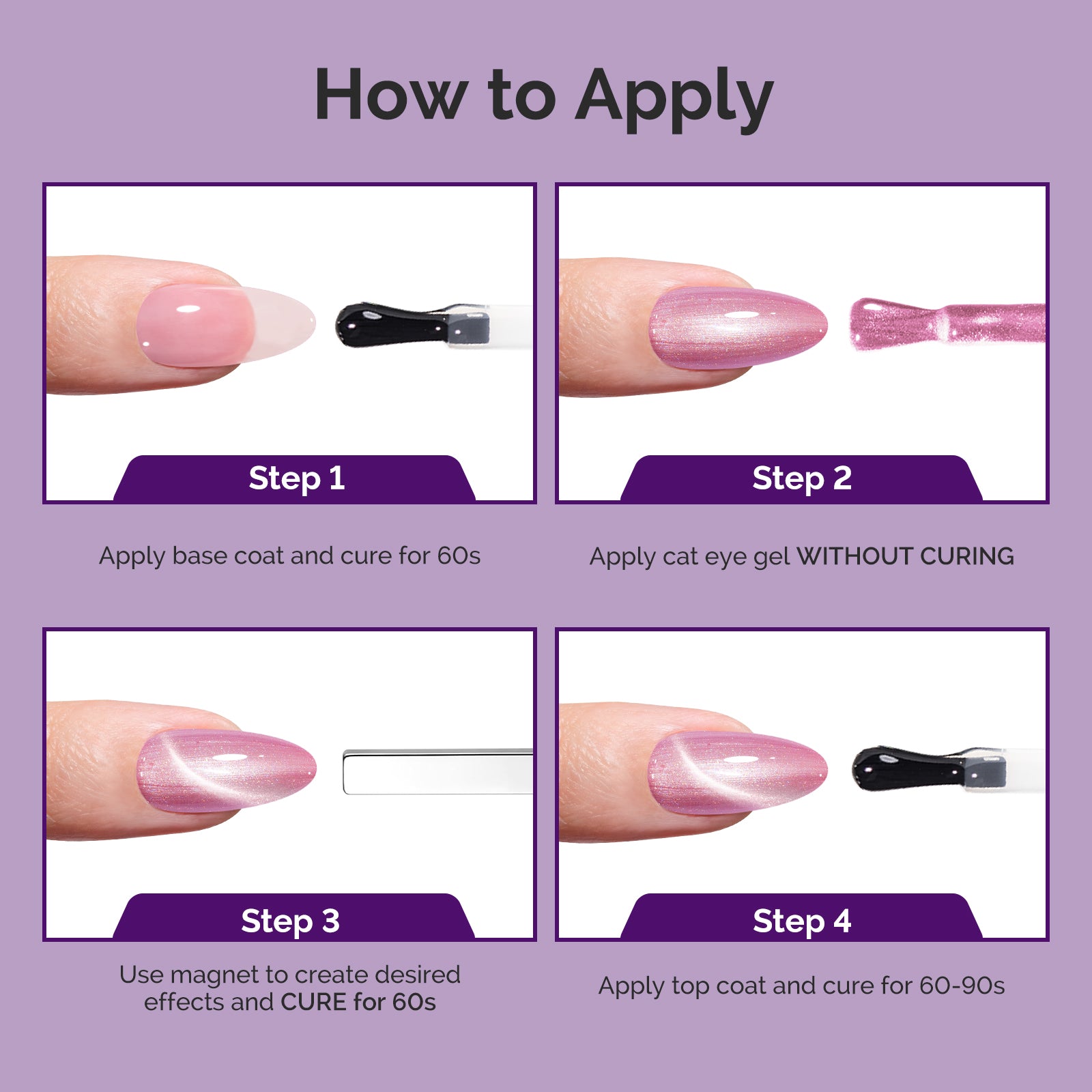 How to Apply

Step 1

Apply base coat and cure for 60s

Step 2

Apply cat eye gel WITHOUT CURING

Step 3

Use magnet to create desired effects and CURE for 60s

Step 4

Apply top coat and cure for 60-90s