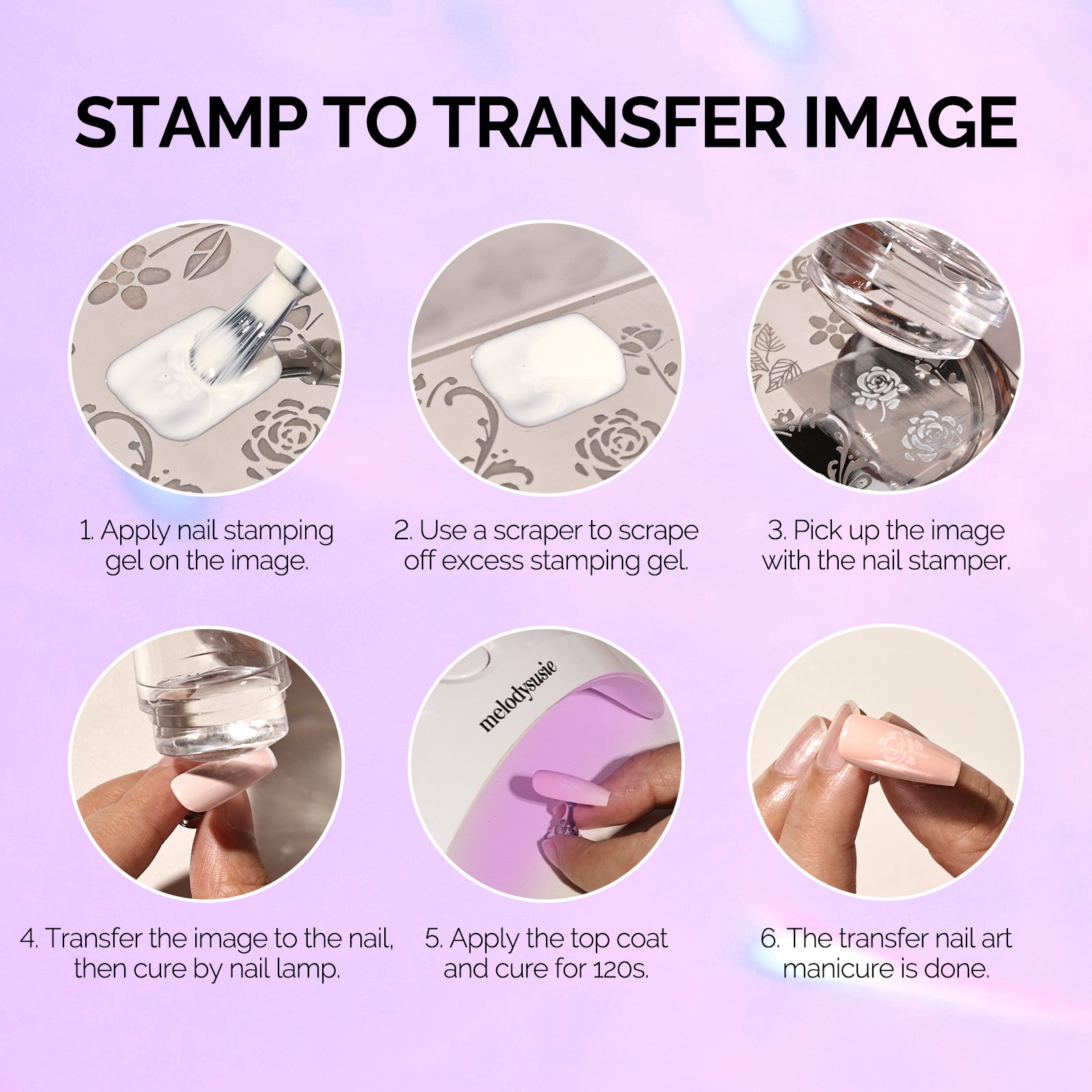 STAMP TO TRANSFER IMAGE

1. Apply nail stamping gel on the image.

2. Use a scraper to scrape off excess stamping gel.

3. Pick up the image with the nail stamper.

melodysusie

4. Transfer the image to the nail, then cure by nail lamp.

5. Apply the top coat and cure for 120s.

6. The transfer nail art manicure is done.