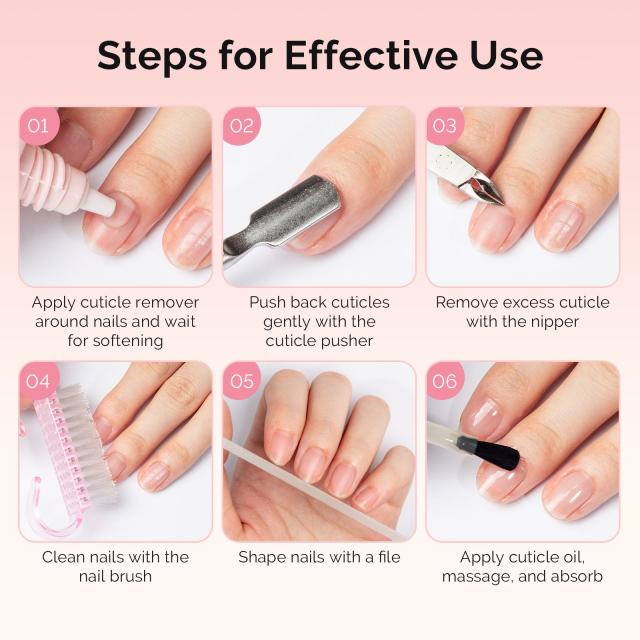 Steps for Effective Use

01

Apply cuticle remover around nails and wait for softening

02

Push back cuticles gently with the cuticle pusher

03

Remove excess cuticle with the nipper

04

Clean nails with the nail brush

05

Shape nails with a file

06

Apply cuticle oil, massage, and absorb