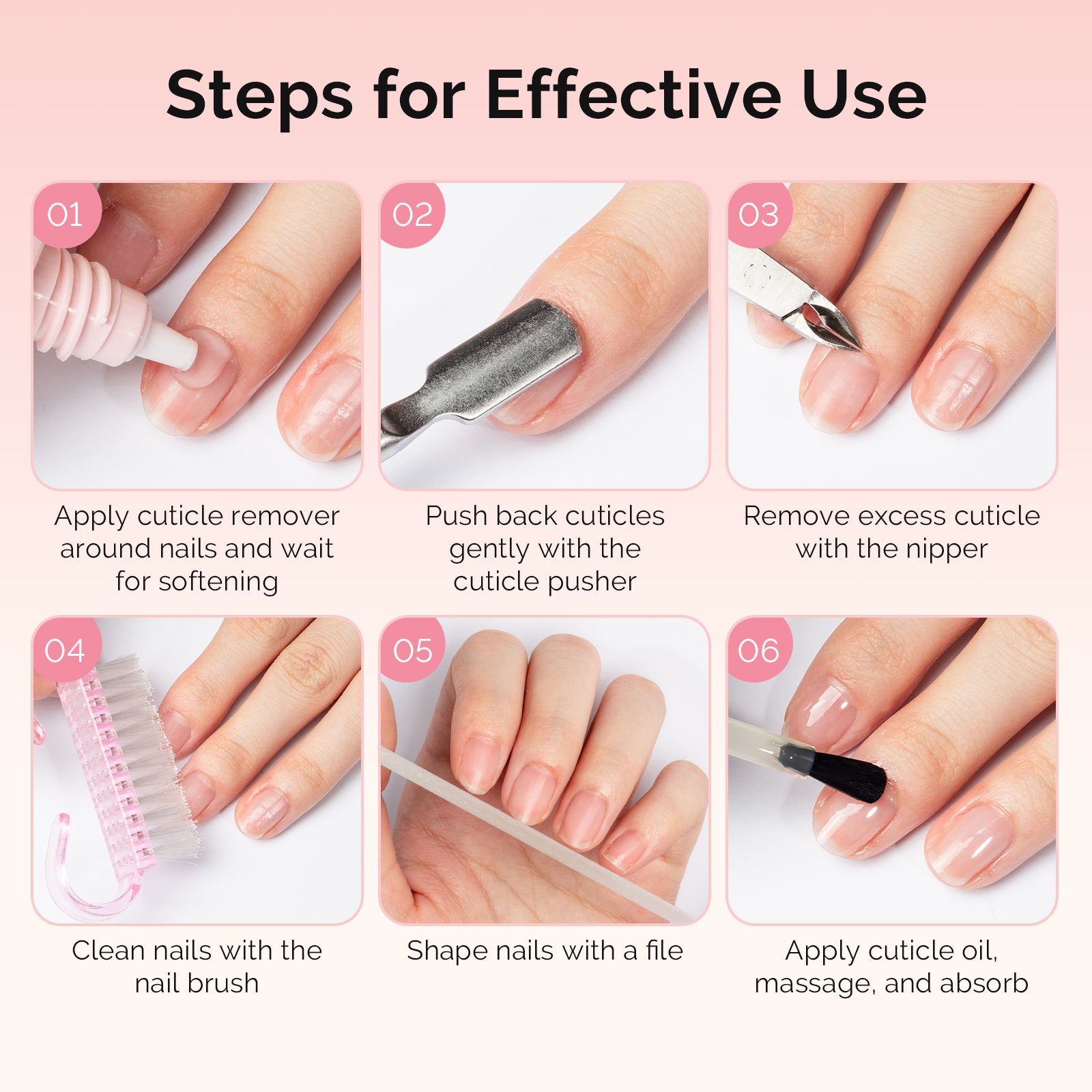 Steps for Effective Use

01

Apply cuticle remover around nails and wait for softening

02

Push back cuticles gently with the cuticle pusher

03

Remove excess cuticle with the nipper

04

Clean nails with the nail brush

05

Shape nails with a file

06

Apply cuticle oil, massage, and absorb