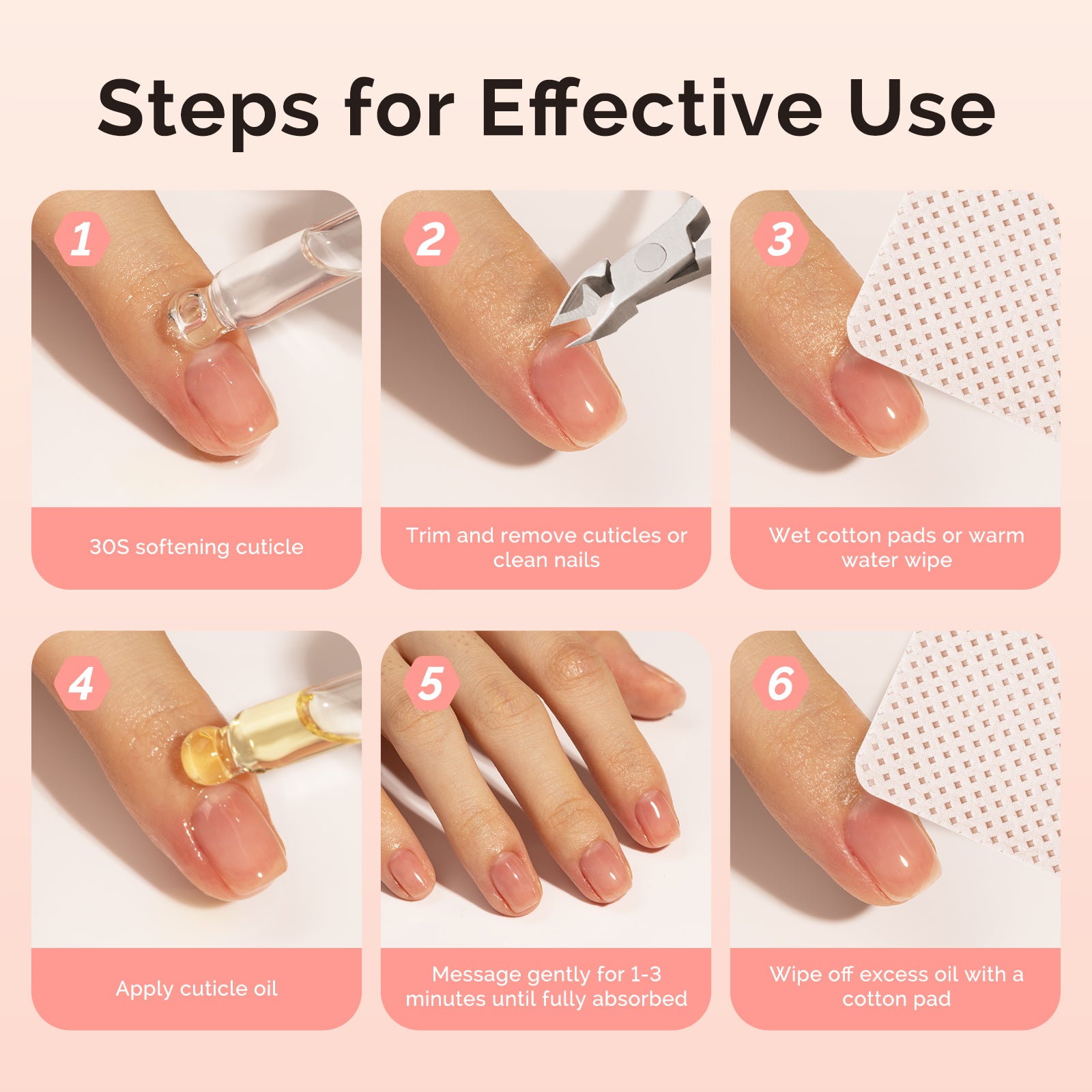 Steps for Effective Use

1

30S softening cuticle

2

Trim and remove cuticles or clean nails

3

Wet cotton pads or warm water wipe

4

Apply cuticle oil

5

Message gently for 1-3 minutes until fully absorbed

6

Wipe off excess oil with a cotton pad