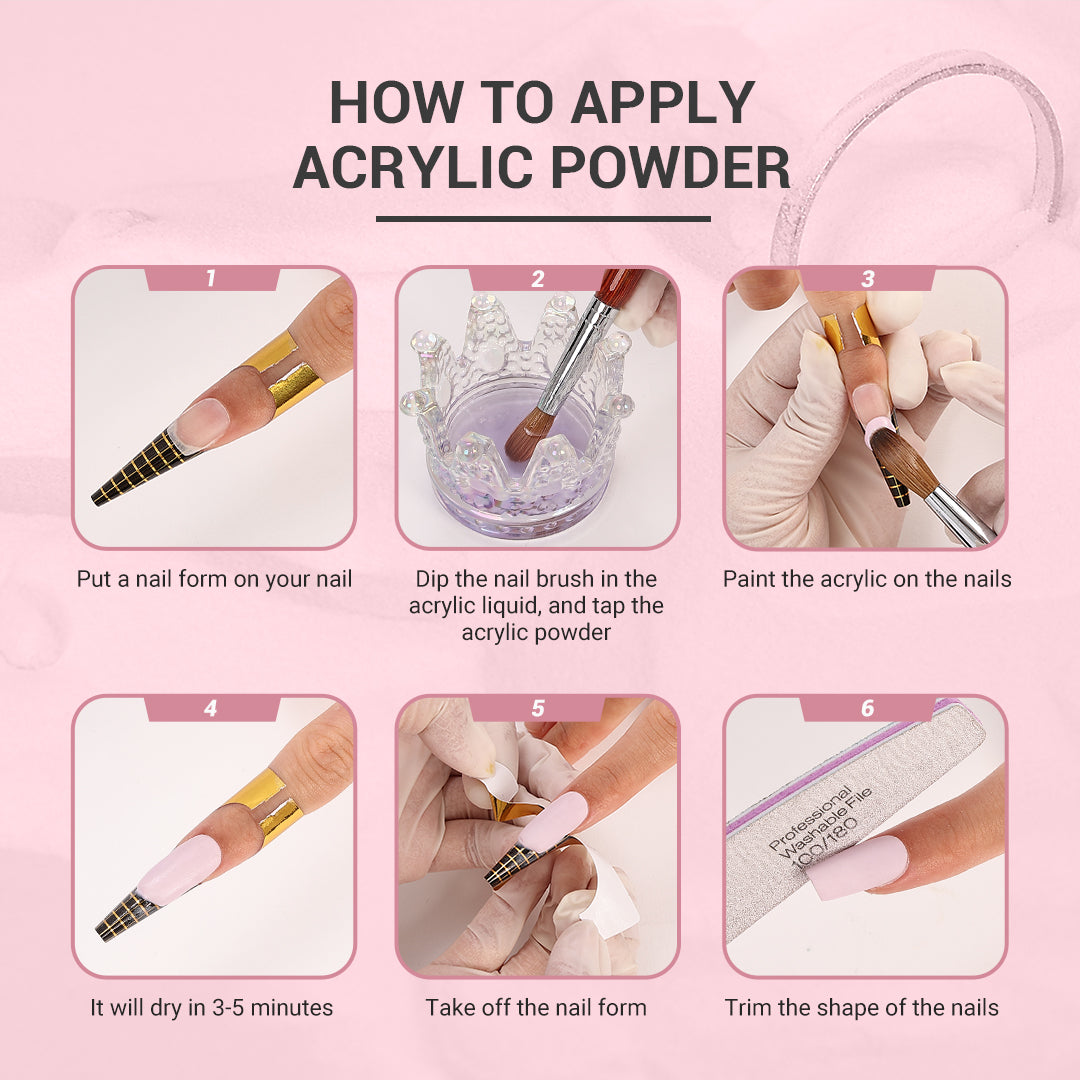 HOW TO APPLY ACRYLIC POWDER

1

Put a nail form on your nail

2

Dip the nail brush in the acrylic liquid, and tap the acrylic powder

3

Paint the acrylic on the nails

4

It will dry in 3-5 minutes

5

Take off the nail form

6

Professional Washable File 100/180

Trim the shape of the nails