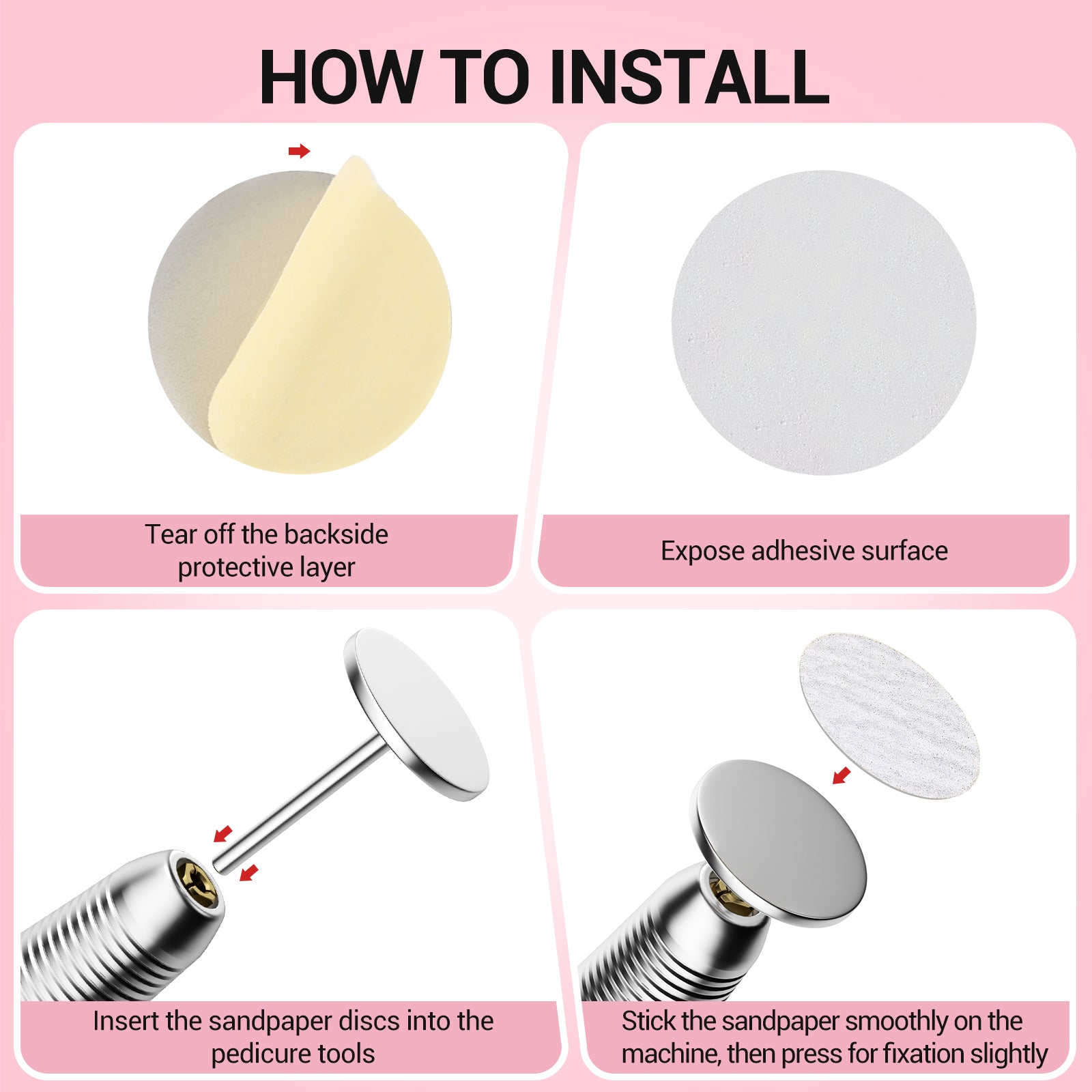 HOW TO INSTALL

Tear off the backside protective layer

Expose adhesive surface

Insert the sandpaper discs into the pedicure tools

Stick the sandpaper smoothly on the machine, then press for fixation slightly