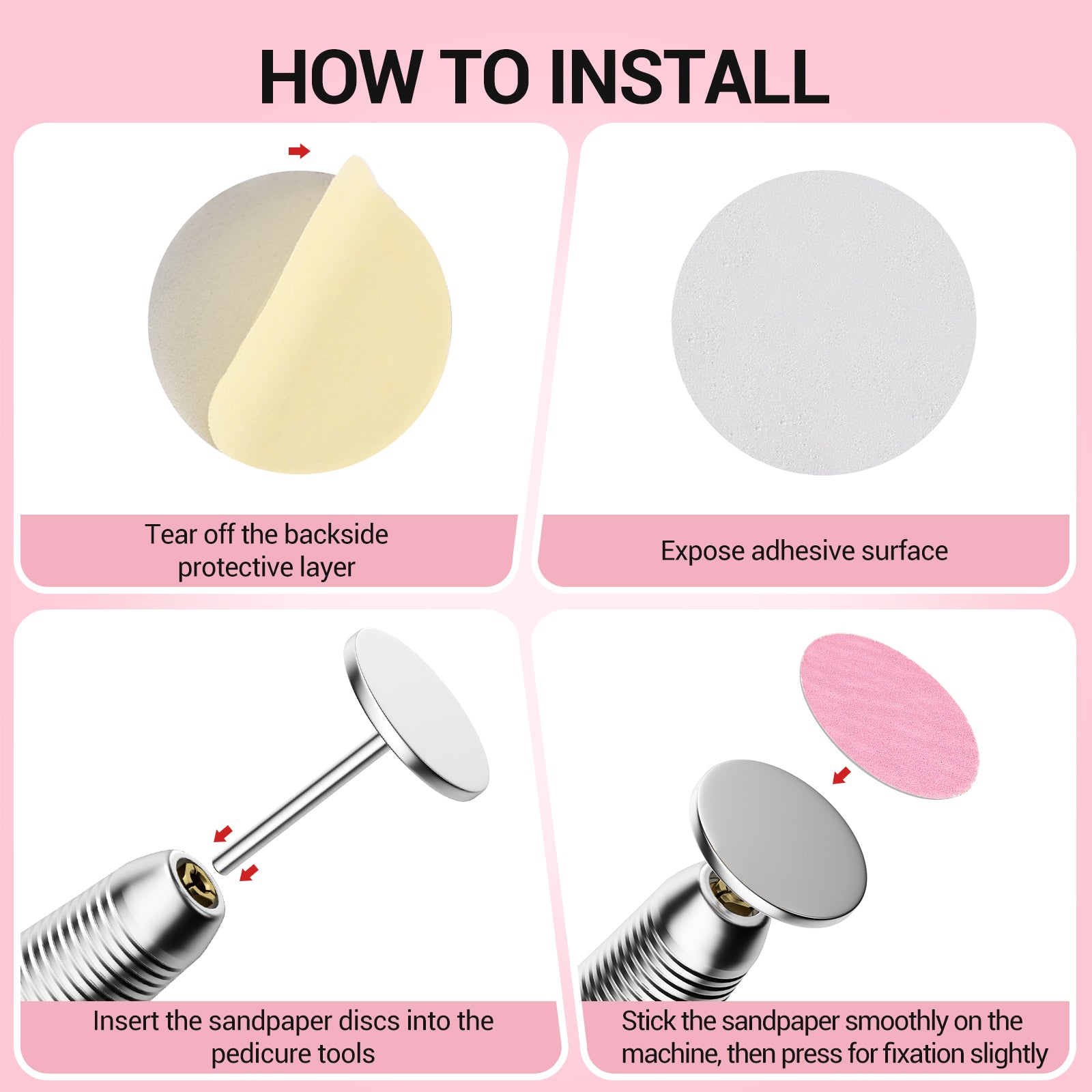 HOW TO INSTALL

Tear off the backside protective layer

Expose adhesive surface

Insert the sandpaper discs into the pedicure tools

Stick the sandpaper smoothly on the machine, then press for fixation slightly