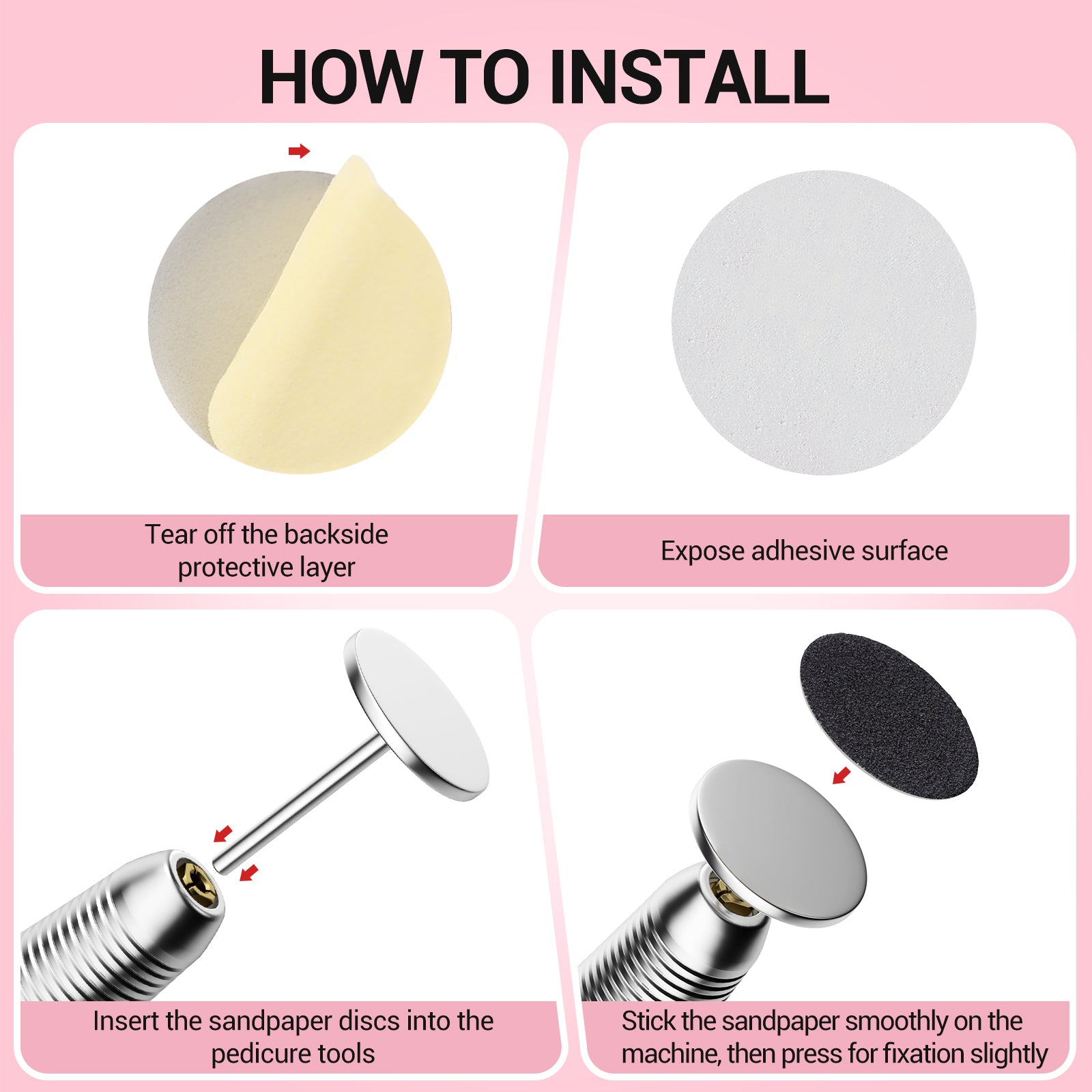 HOW TO INSTALL

Tear off the backside protective layer

Expose adhesive surface

Insert the sandpaper discs into the pedicure tools

Stick the sandpaper smoothly on the machine, then press for fixation slightly