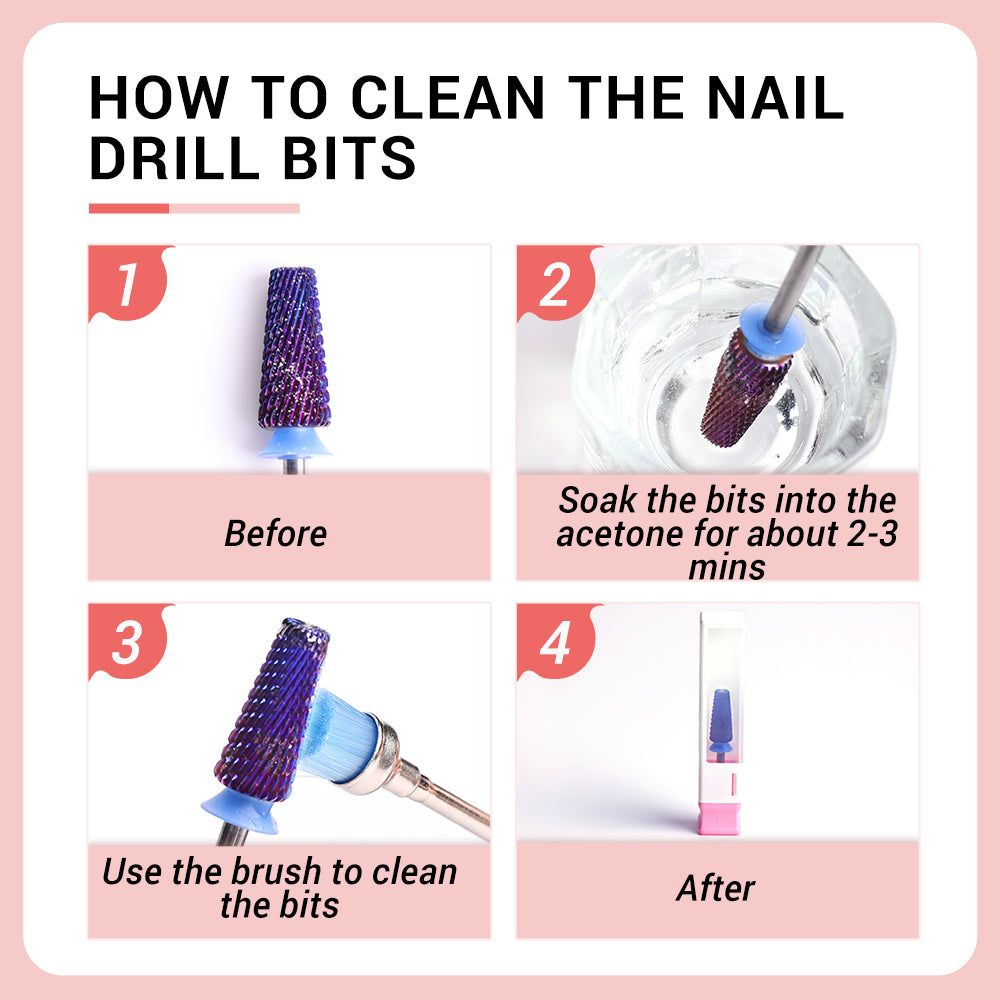 HOW TO CLEAN THE NAIL DRILL BITS

1

Before

2

Soak the bits into the acetone for about 2-3 mins

3

Use the brush to clean the bits

4

After