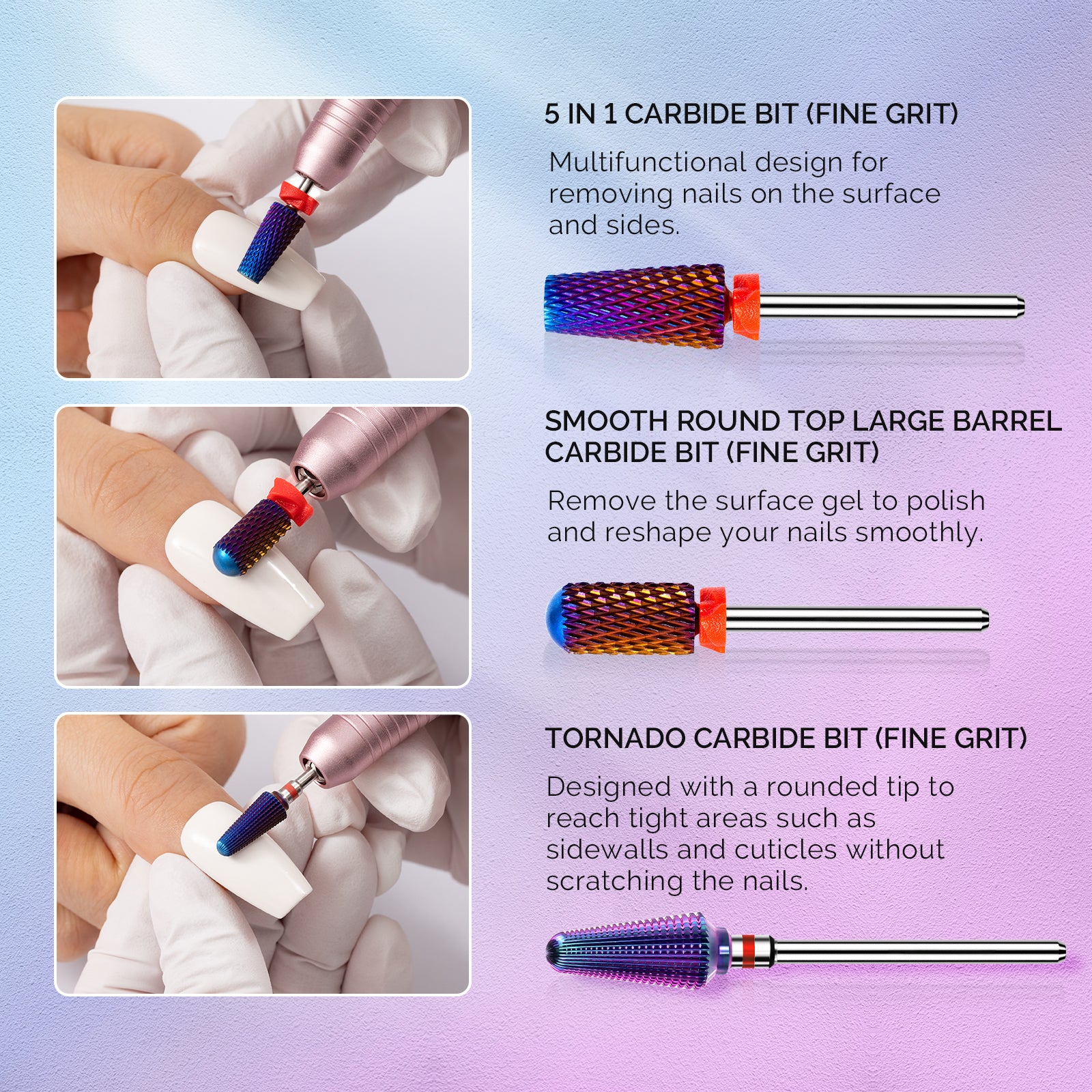 5 IN 1 CARBIDE BIT (FINE GRIT)

Multifunctional design for removing nails on the surface and sides.

SMOOTH ROUND TOP LARGE BARREL CARBIDE BIT (FINE GRIT)

Remove the surface gel to polish and reshape your nails smoothly.

TORNADO CARBIDE BIT (FINE GRIT)

Designed with a rounded tip to reach tight areas such as sidewalls and cuticles without scratching the nails.