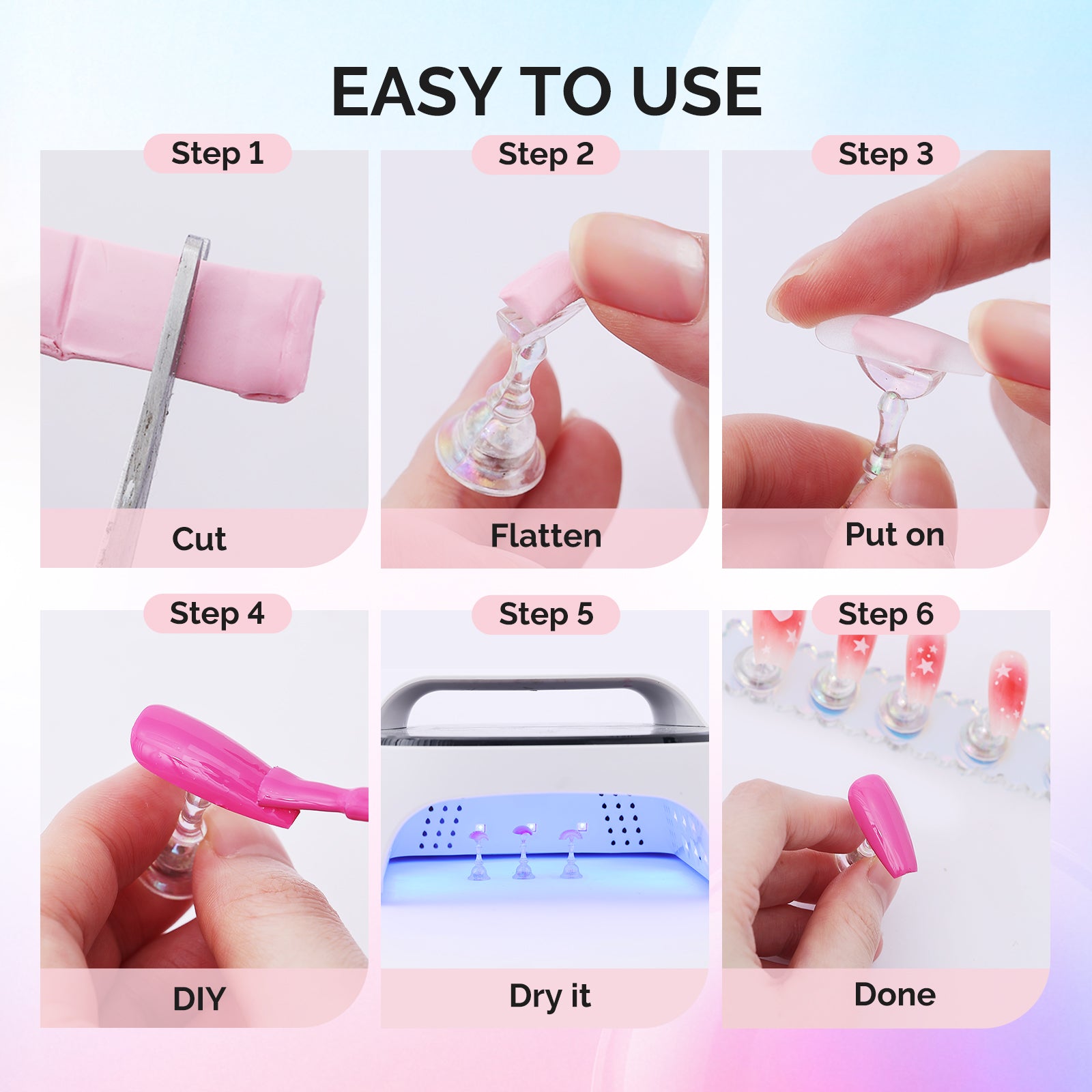 EASY TO USE

Step 1

Cut

Step 2

Flatten

Step 3

Put on

Step 4

DIY

Step 5

Dry it

Step 6

Done