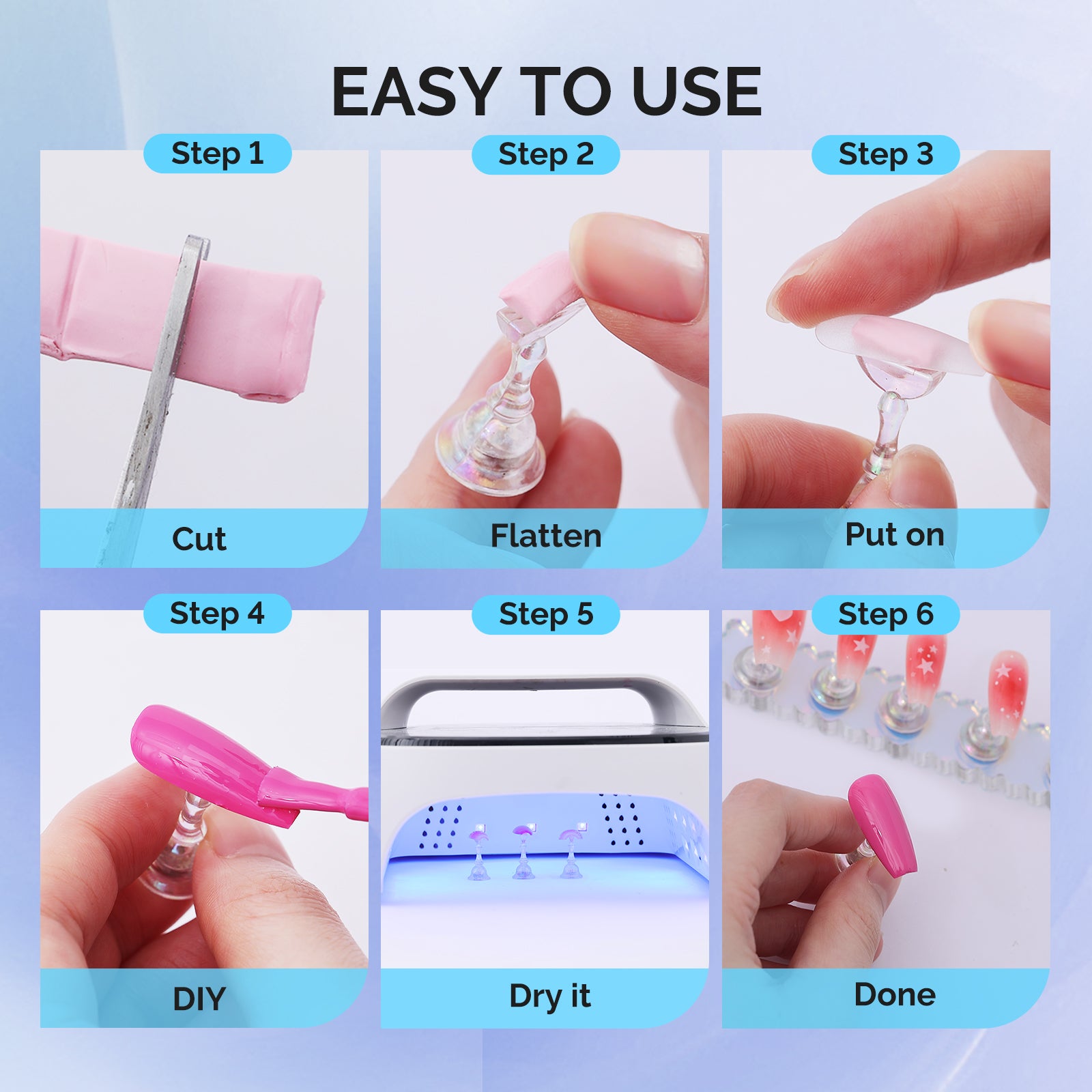 EASY TO USE

Step 1
Cut

Step 2
Flatten

Step 3
Put on

Step 4
DIY

Step 5
Dry it

Step 6
Done