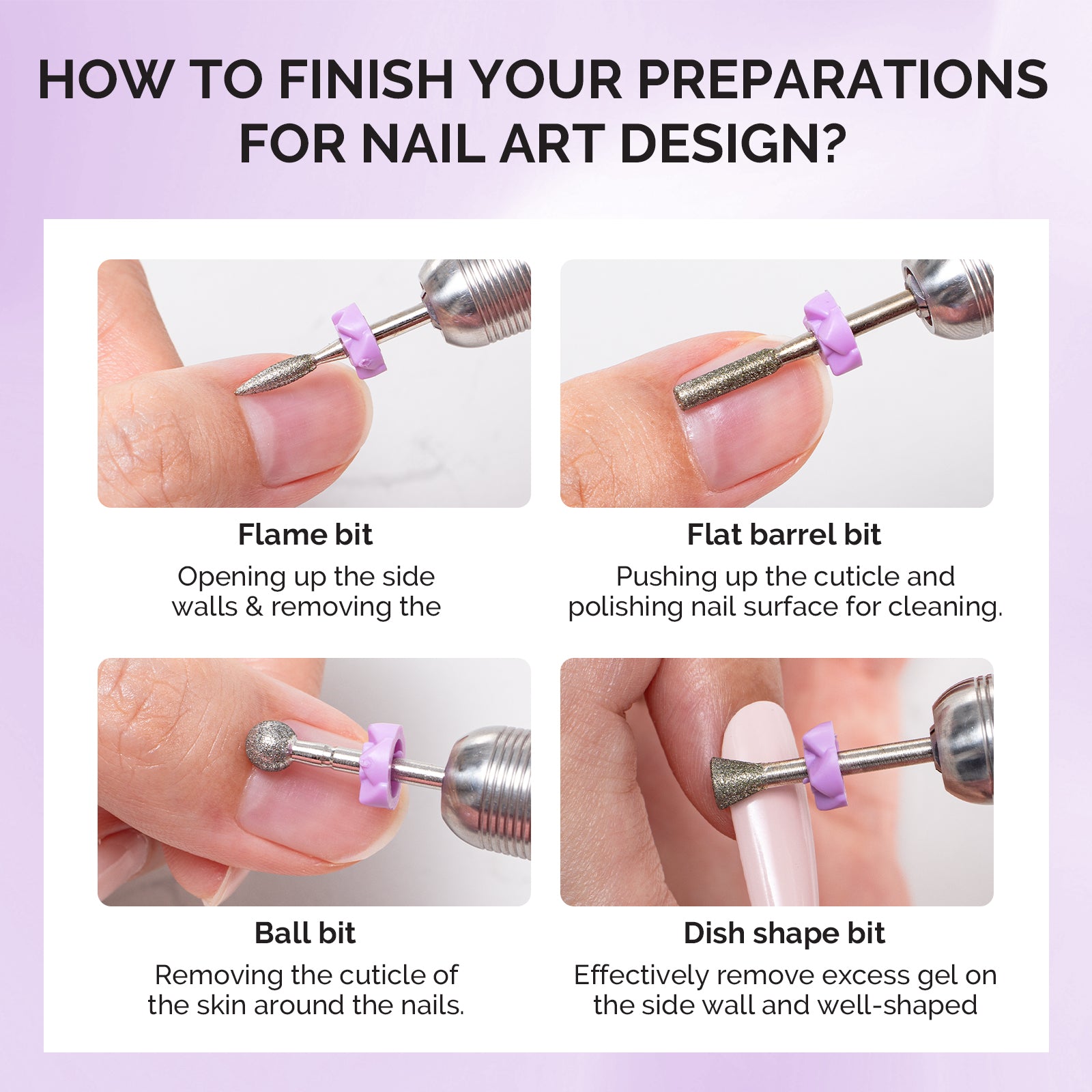 HOW TO FINISH YOUR PREPARATIONS FOR NAIL ART DESIGN?

Flame bit
Opening up the side walls & removing the

Flat barrel bit
Pushing up the cuticle and polishing nail surface for cleaning.

Ball bit
Removing the cuticle of the skin around the nails.

Dish shape bit
Effectively remove excess gel on the side wall and well-shaped